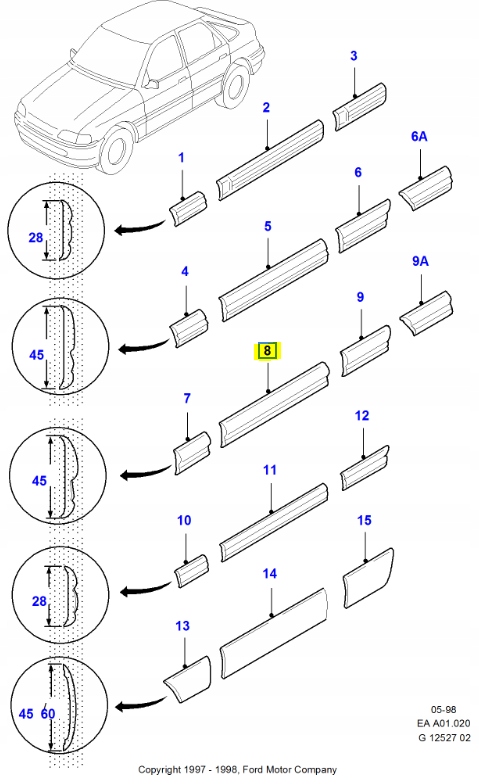 3
2
6A
1
6
28
5
9A
4
9
45
8
7
12
45
11
10
15
28
14
13
45
60
05-98
EA A01.020
G 12527 02
Copyright 1997 - 1998, Ford Motor Company