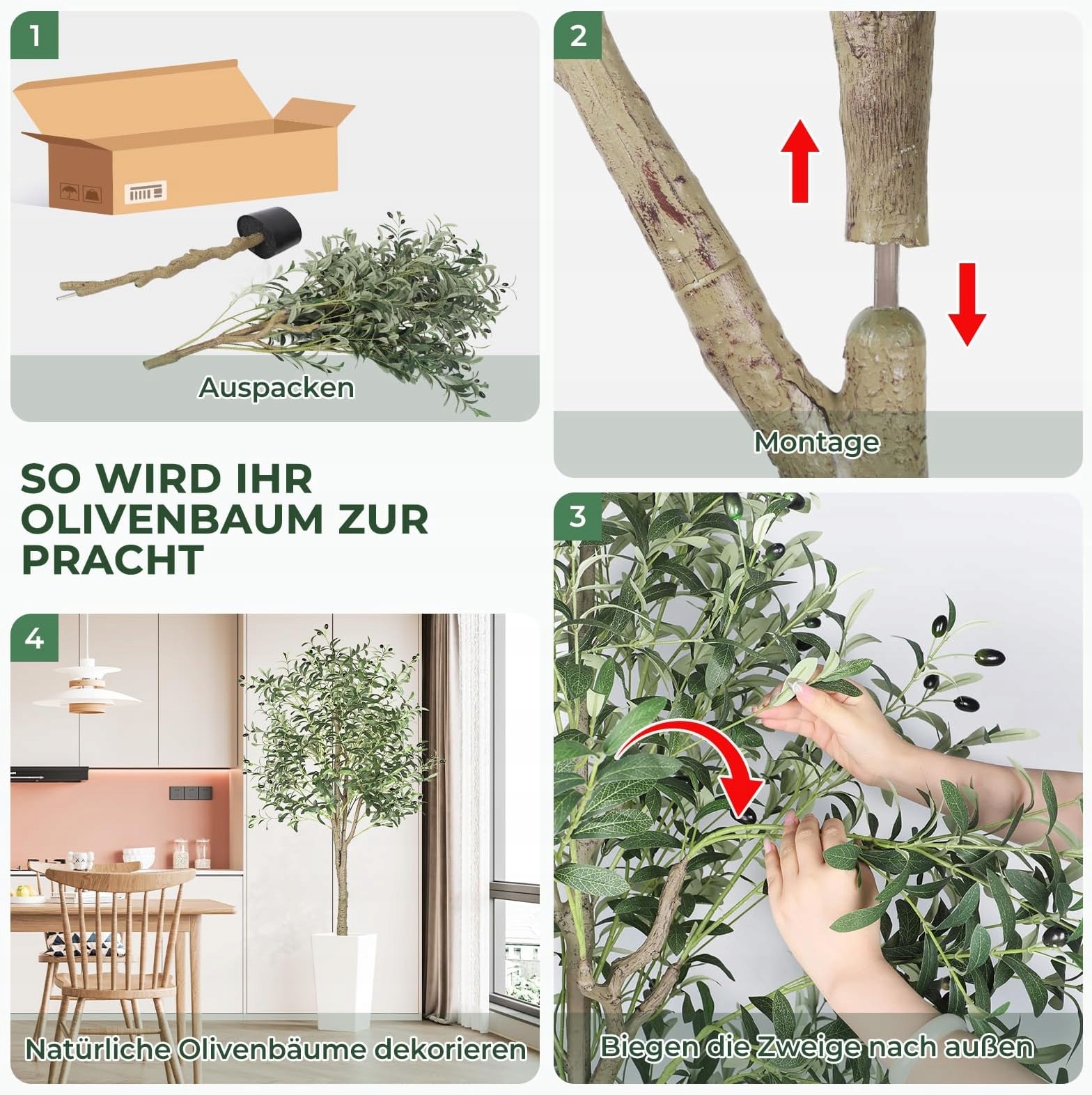 1

Auspacken

2

Montage

SO WIRD IHR OLIVENBAUM ZUR PRACHT

3

Biegen die Zweige nach außen

4

Natürliche Olivenbäume dekorieren