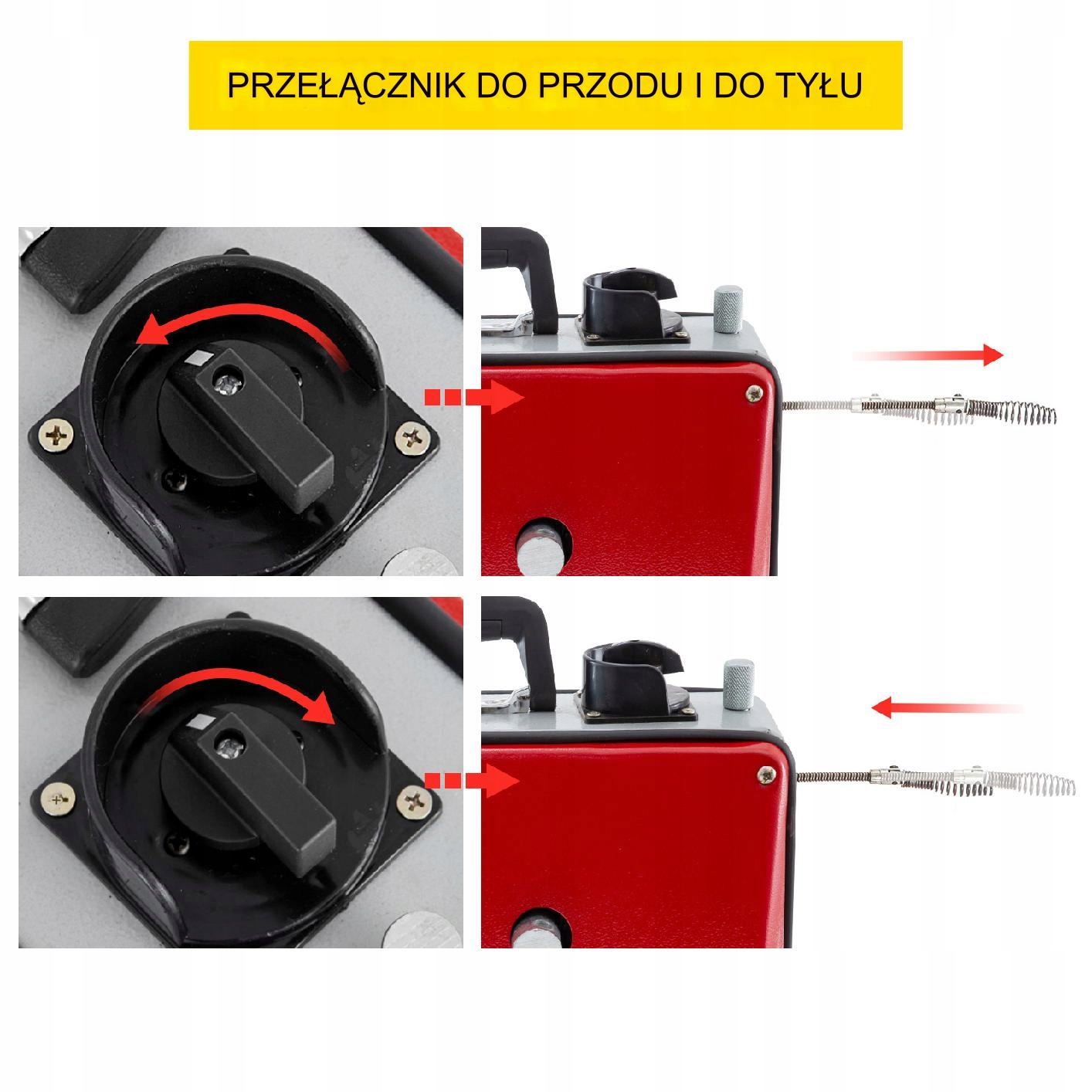 PRZEŁĄCZNIK DO PRZODU I DO TYŁU