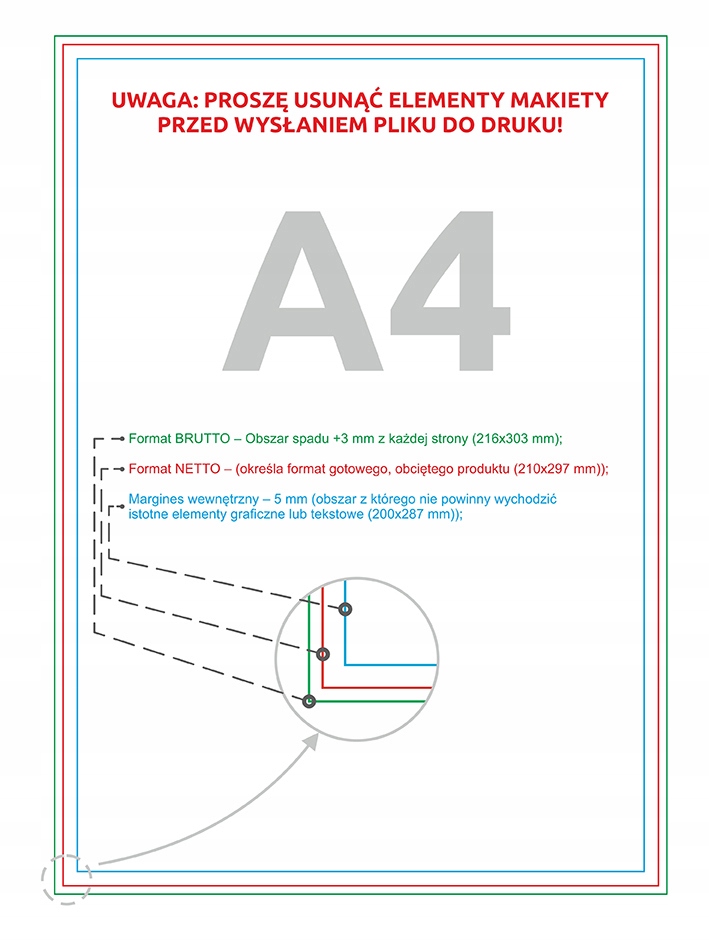 UWAGA: PROSZĘ USUNĄĆ ELEMENTY MAKIETY PRZED WYSŁANIEM PLIKU DO DRUKU!

A4

Format BRUTTO – Obszar spadu +3 mm z każdej strony (216x303 mm);

Format NETTO – (określa format gotowego, obciętego produktu (210x297 mm));

Margines wewnętrzny – 5 mm (obszar z którego nie powinny wychodzić istotne elementy graficzne lub tekstowe (200x287 mm));