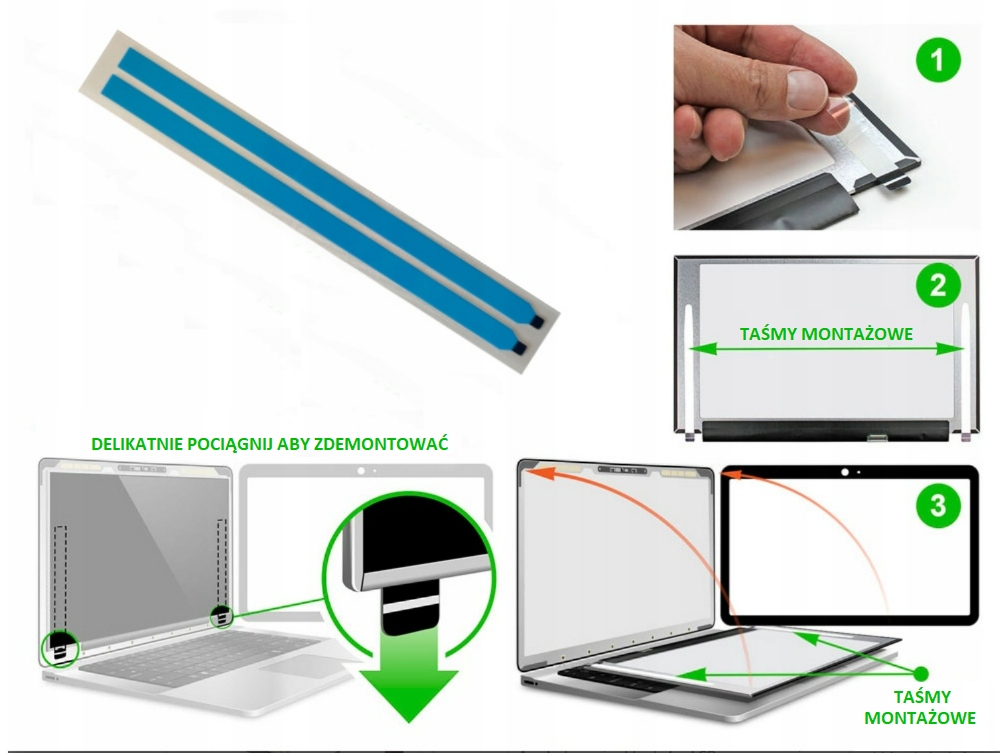 1

2

TAŚMY MONTAŻOWE

DELIKATNIE POCIĄGNIJ ABY ZDEMONTOWAĆ

3

TAŚMY MONTAŻOWE