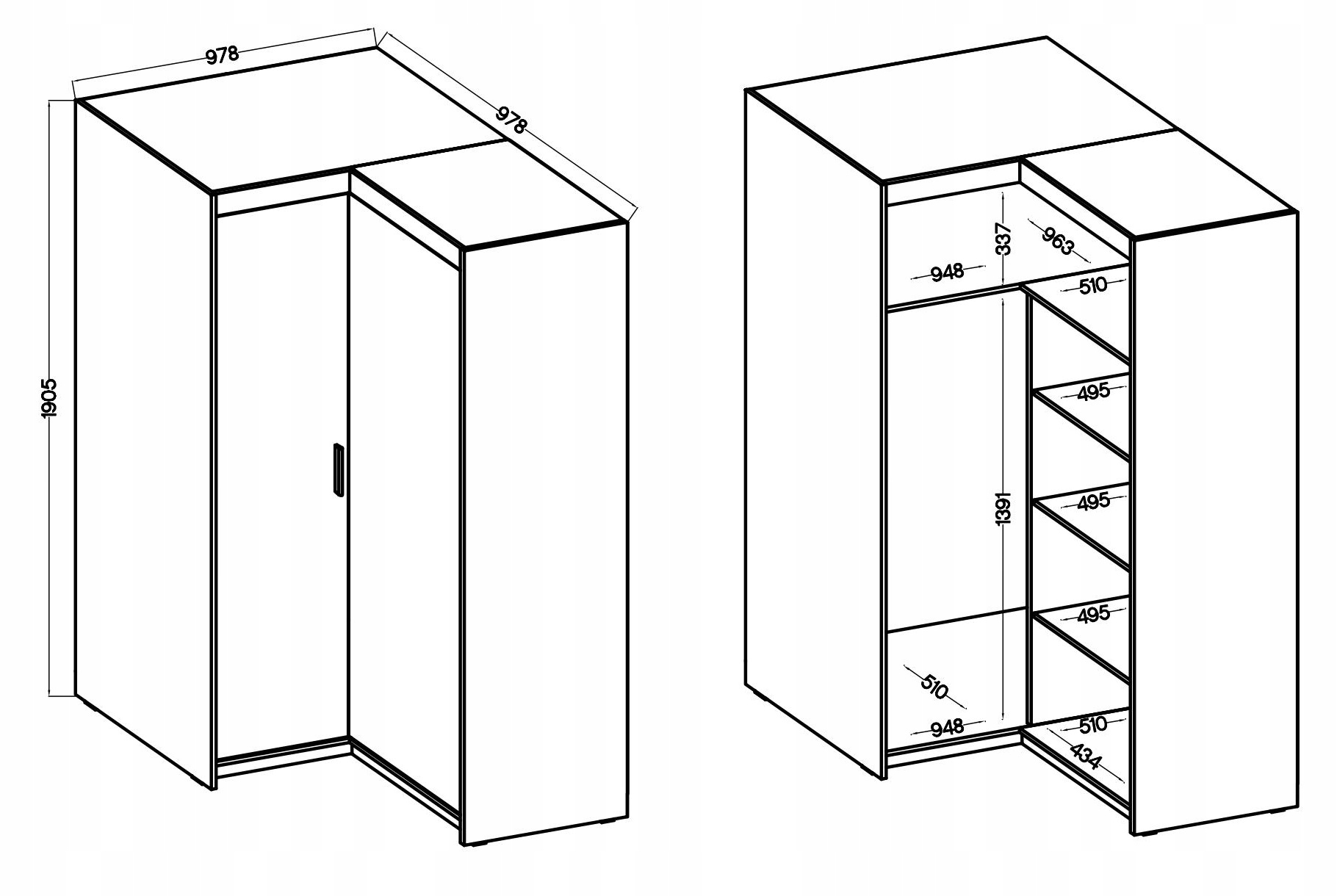 978
978
1905
337
963
948
510
495
1391
495
495
510
948
510
434