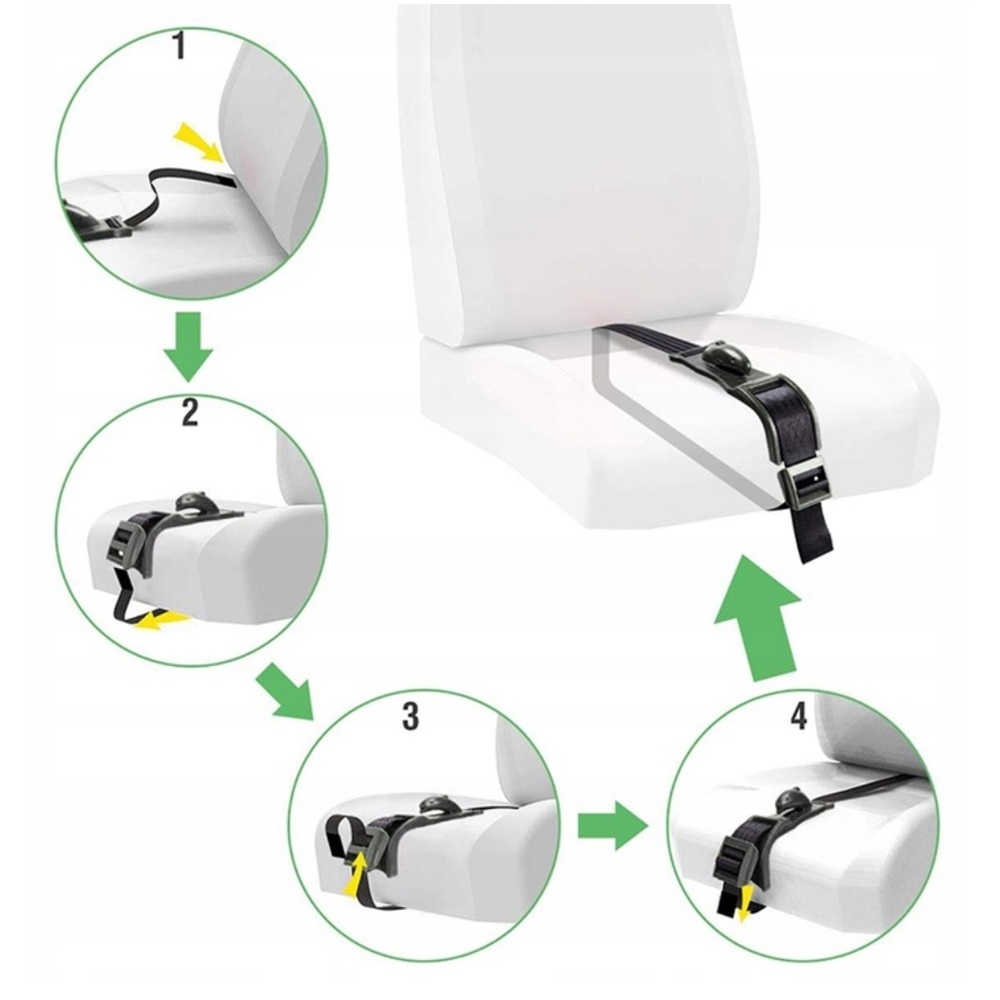 1

2

3

4