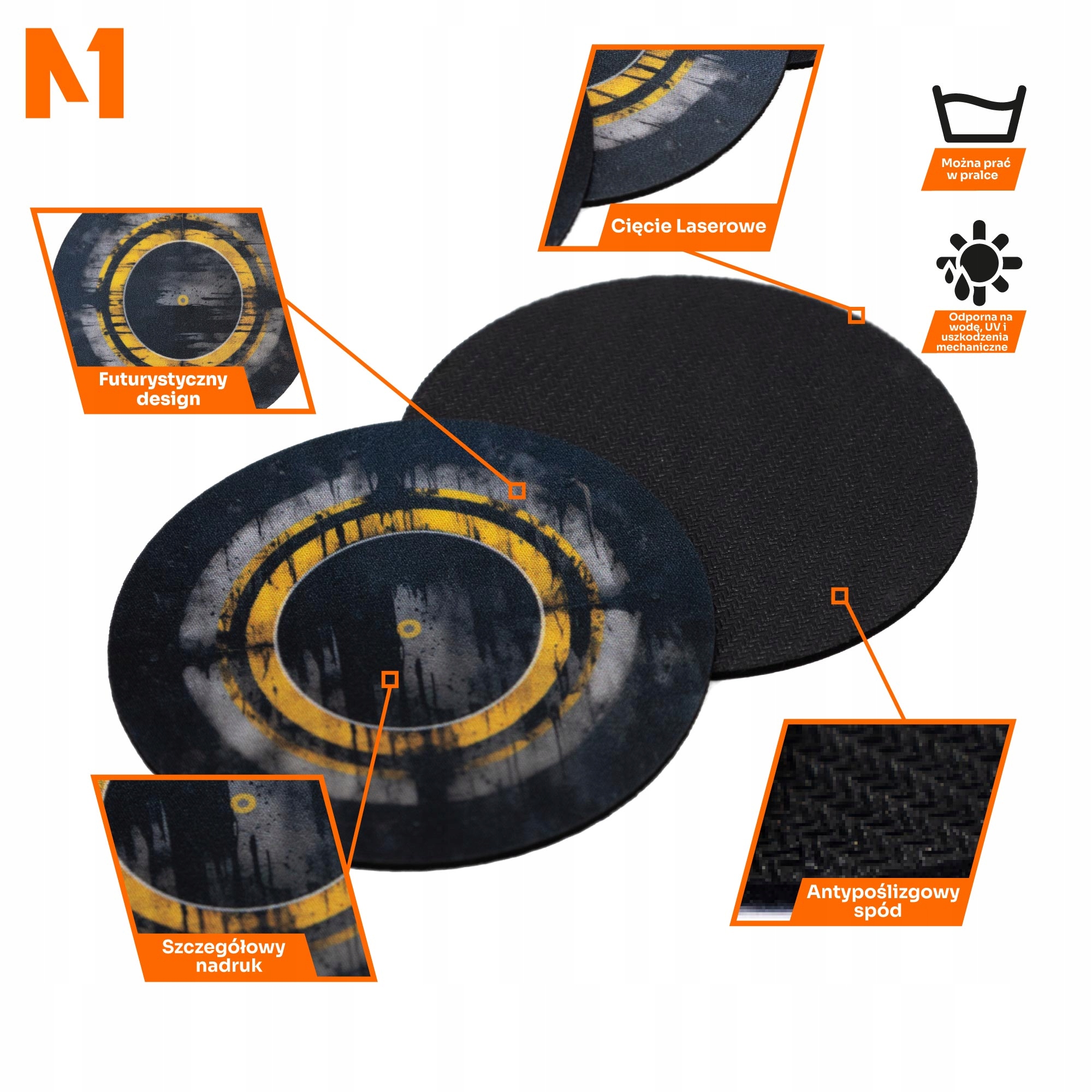 M1

Cięcie Laserowe

Można prać w pralce

Odporna na wodę, UV i uszkodzenia mechaniczne

Futurystyczny design

Szczegółowy nadruk

Antypoślizgowy spód