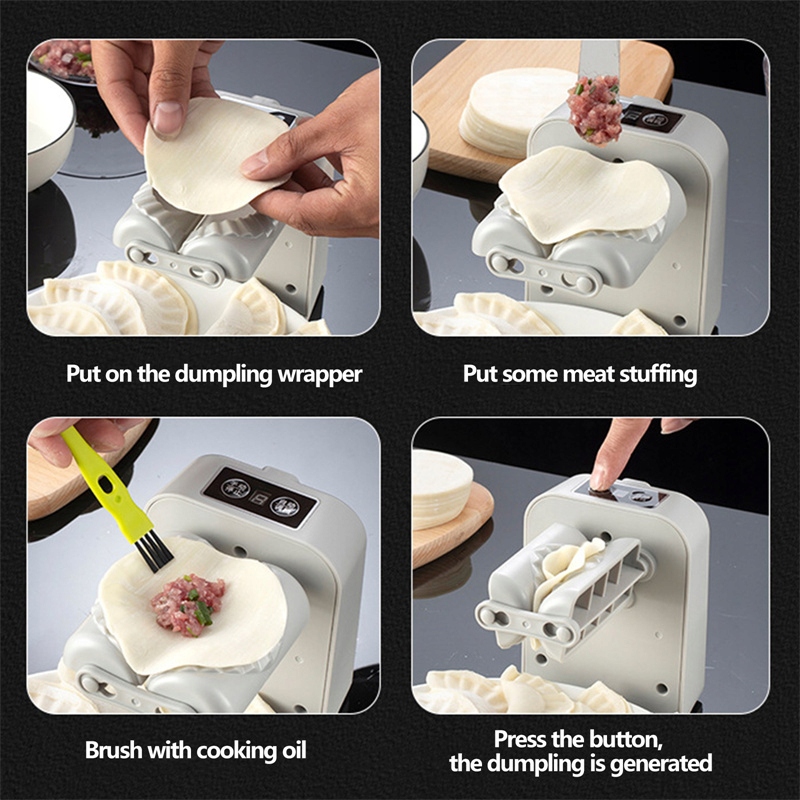 Put on the dumpling wrapper

Put some meat stuffing

Brush with cooking oil

Press the button, the dumpling is generated