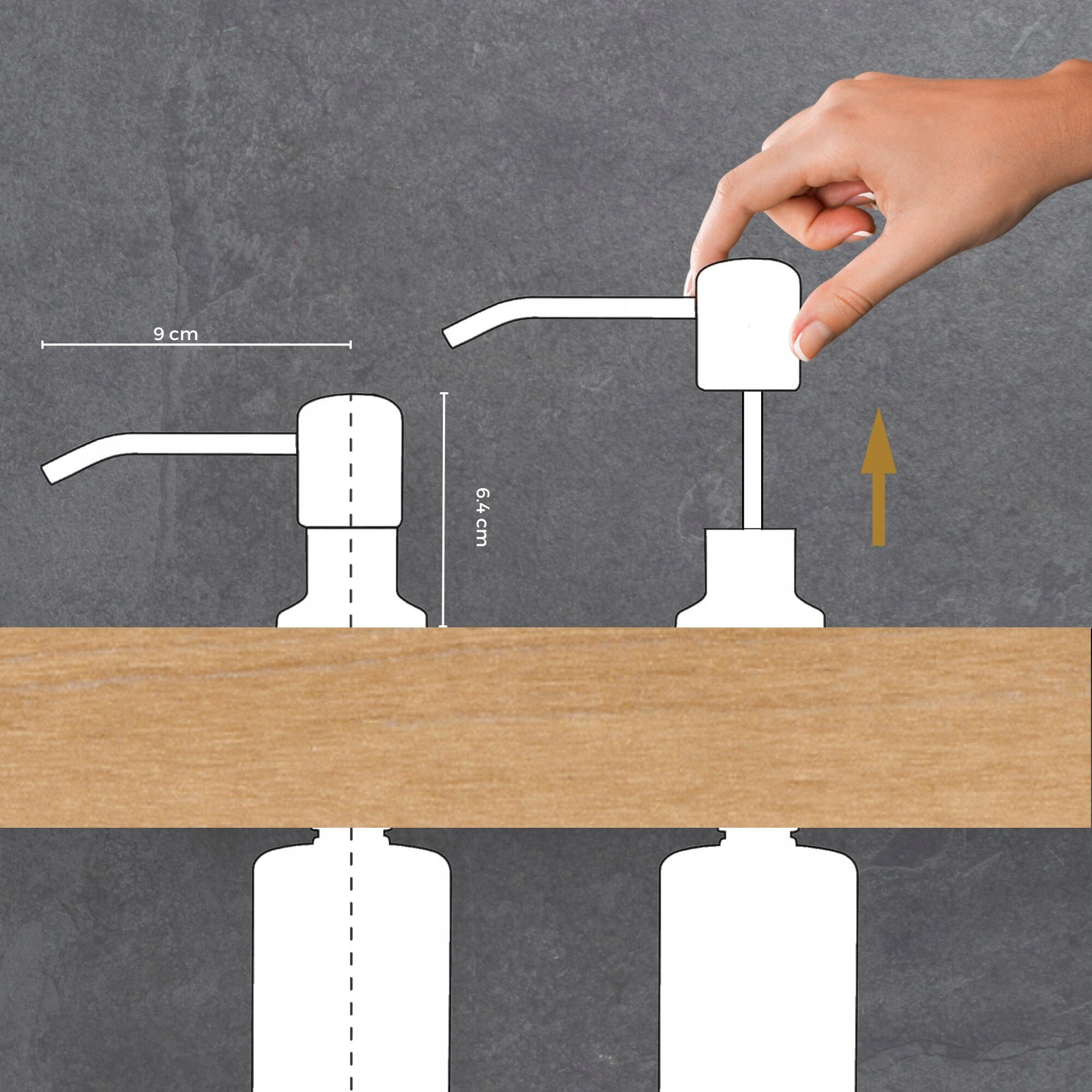 9 cm

6.4 cm