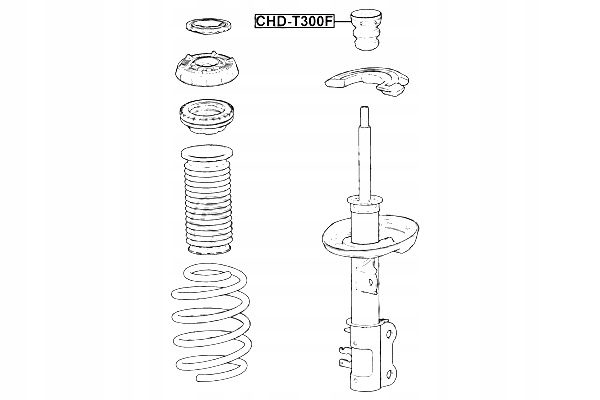 CHD-T300F