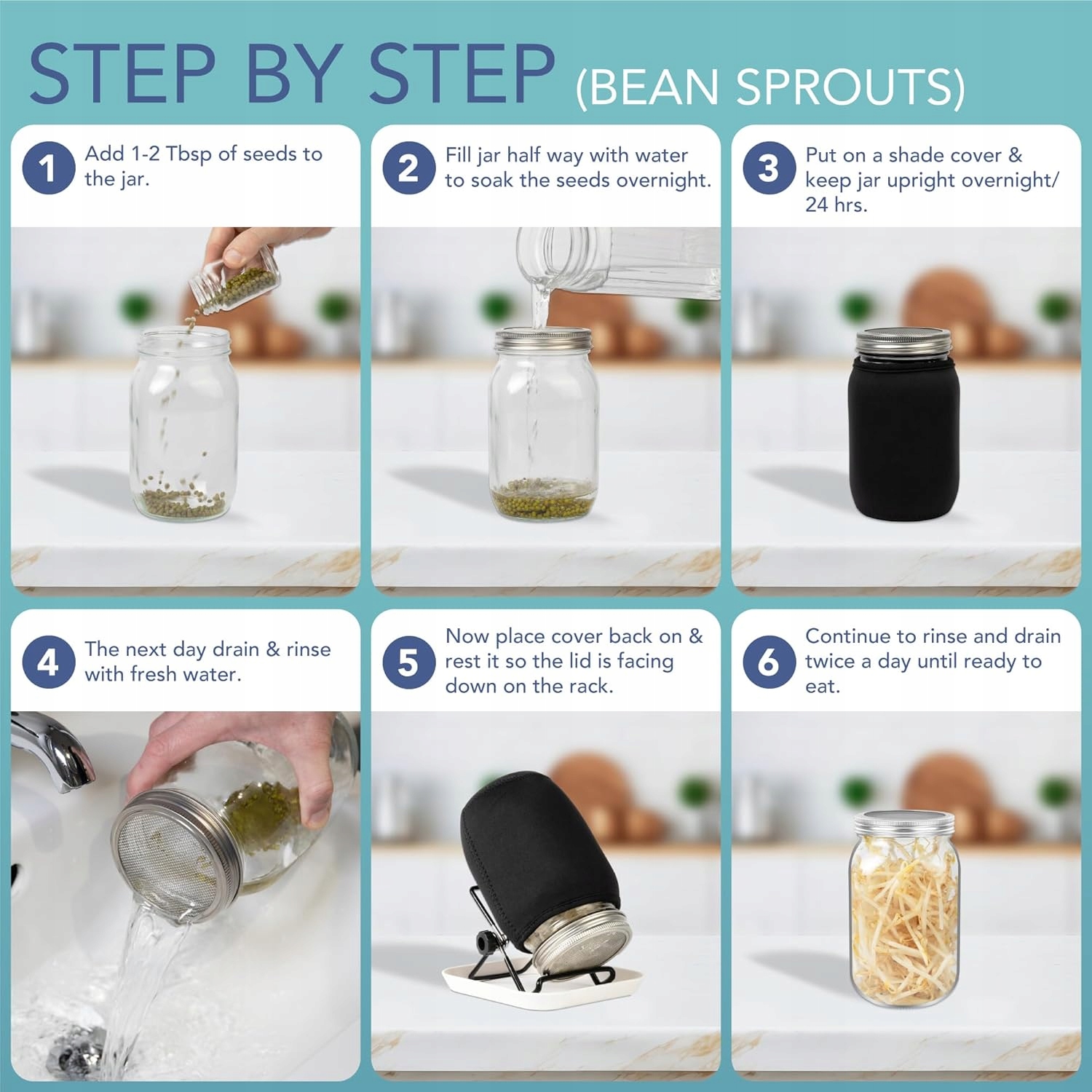 STEP BY STEP (BEAN SPROUTS)

1 Add 1-2 Tbsp of seeds to the jar.

2 Fill jar half way with water to soak the seeds overnight.

3 Put on a shade cover & keep jar upright overnight/ 24 hrs.

4 The next day drain & rinse with fresh water.

5 Now place cover back on & rest it so the lid is facing down on the rack.

6 Continue to rinse and drain twice a day until ready to eat.