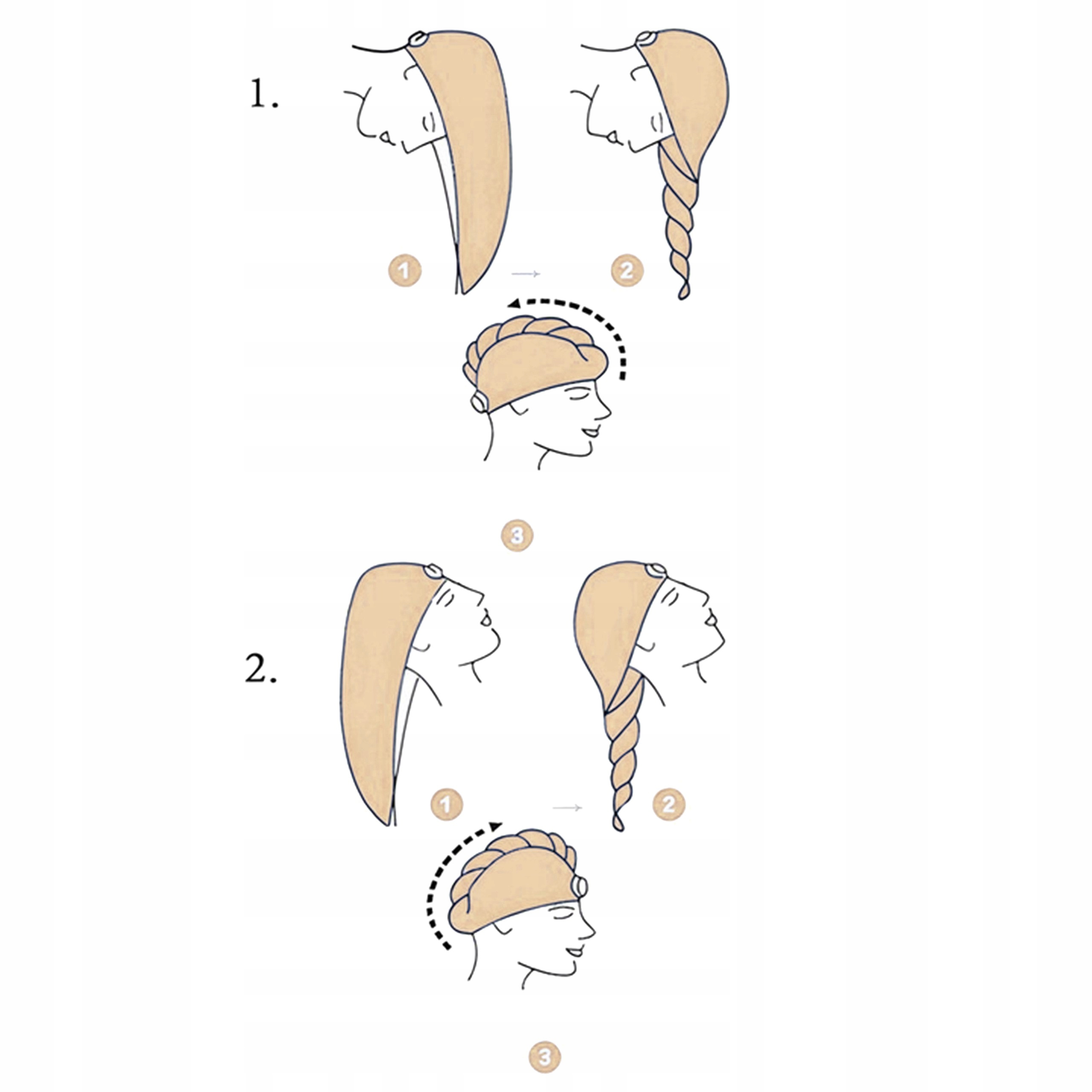 1.

1

2

3

2.

1

2

3