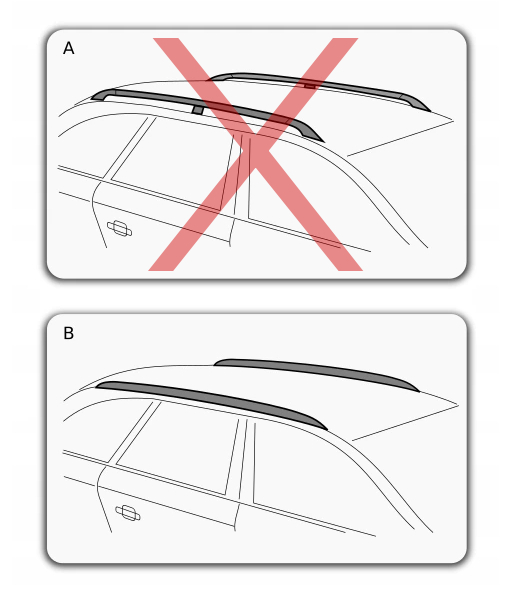 A

B