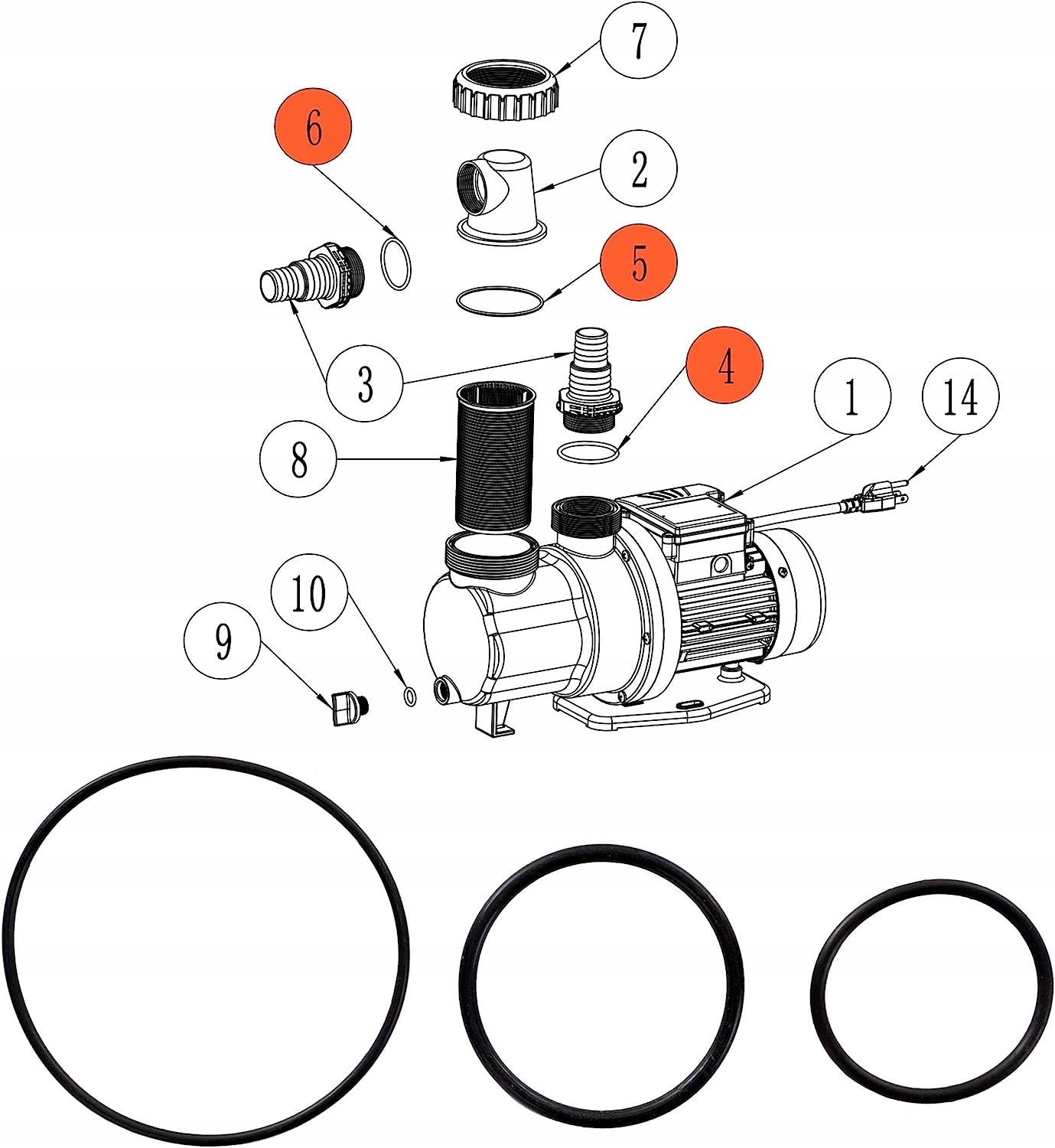 7

6

2

5

3

4

1

14

8

10

9