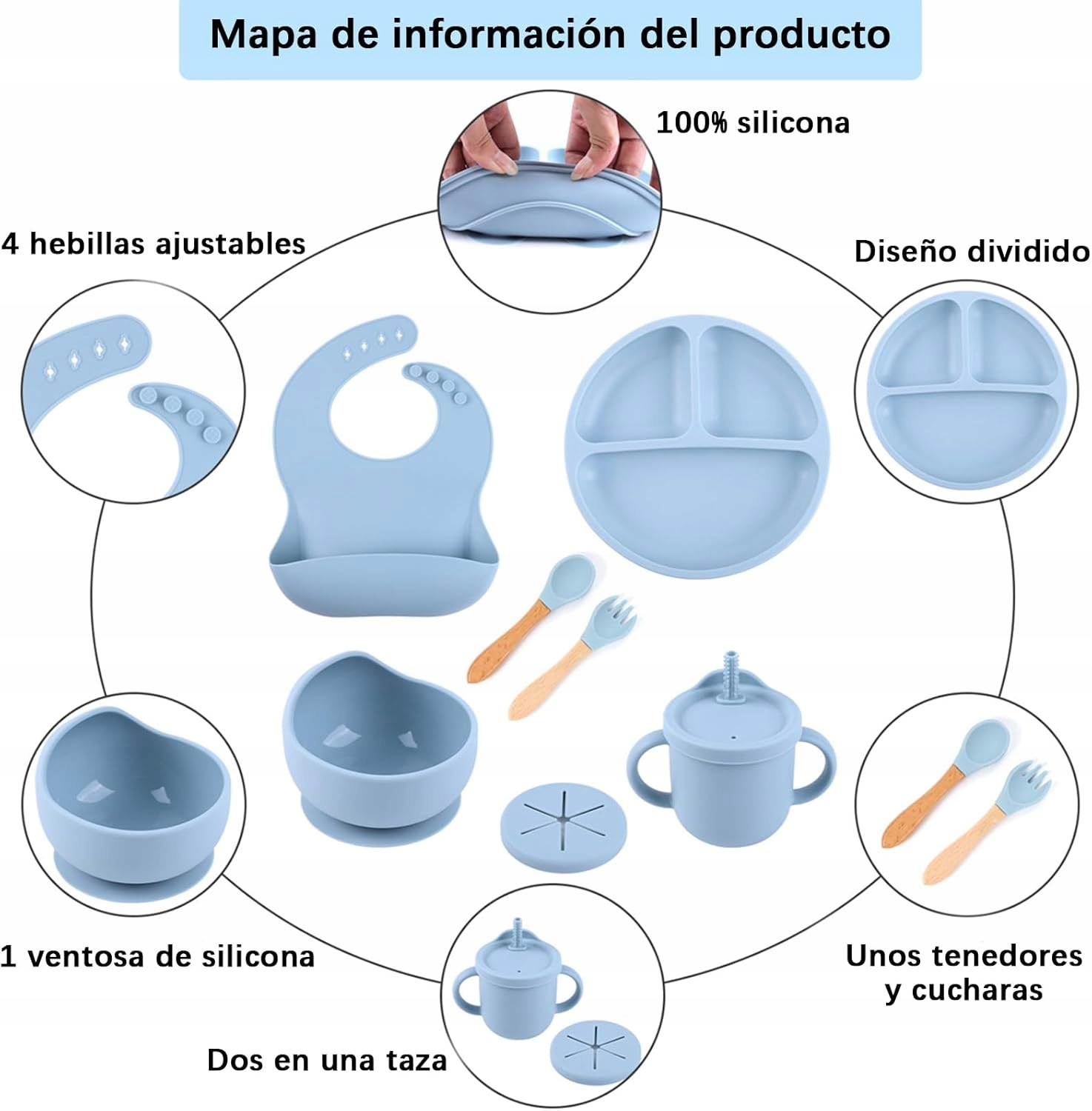 Mapa de información del producto

100% silicona

4 hebillas ajustables

Diseño dividido

1 ventosa de silicona

Unos tenedores y cucharas

Dos en una taza