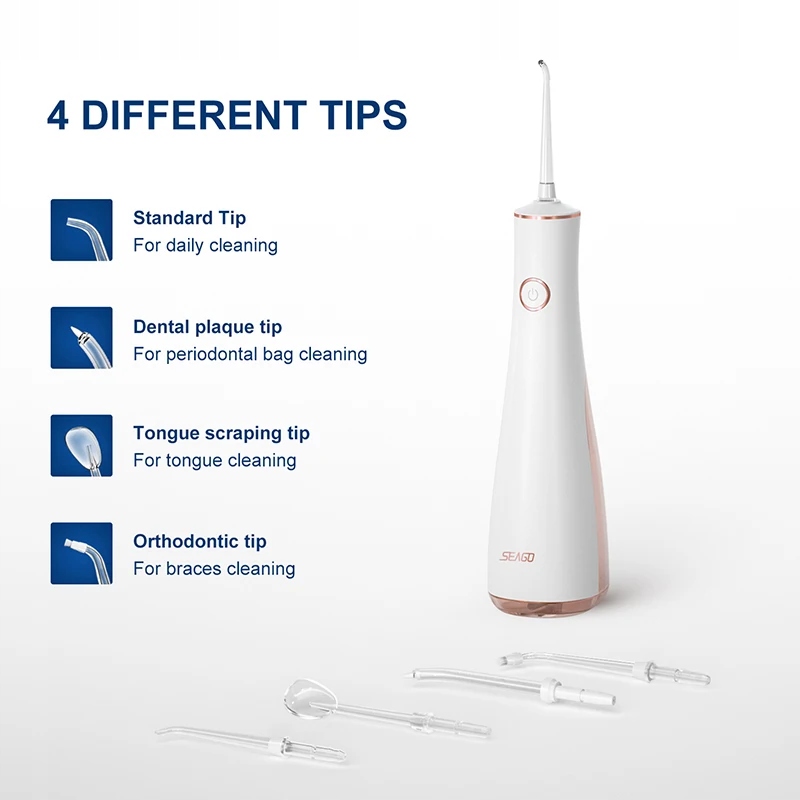 4 DIFFERENT TIPS

Standard Tip
For daily cleaning

Dental plaque tip
For periodontal bag cleaning

Tongue scraping tip
For tongue cleaning

Orthodontic tip
For braces cleaning

SEAGO