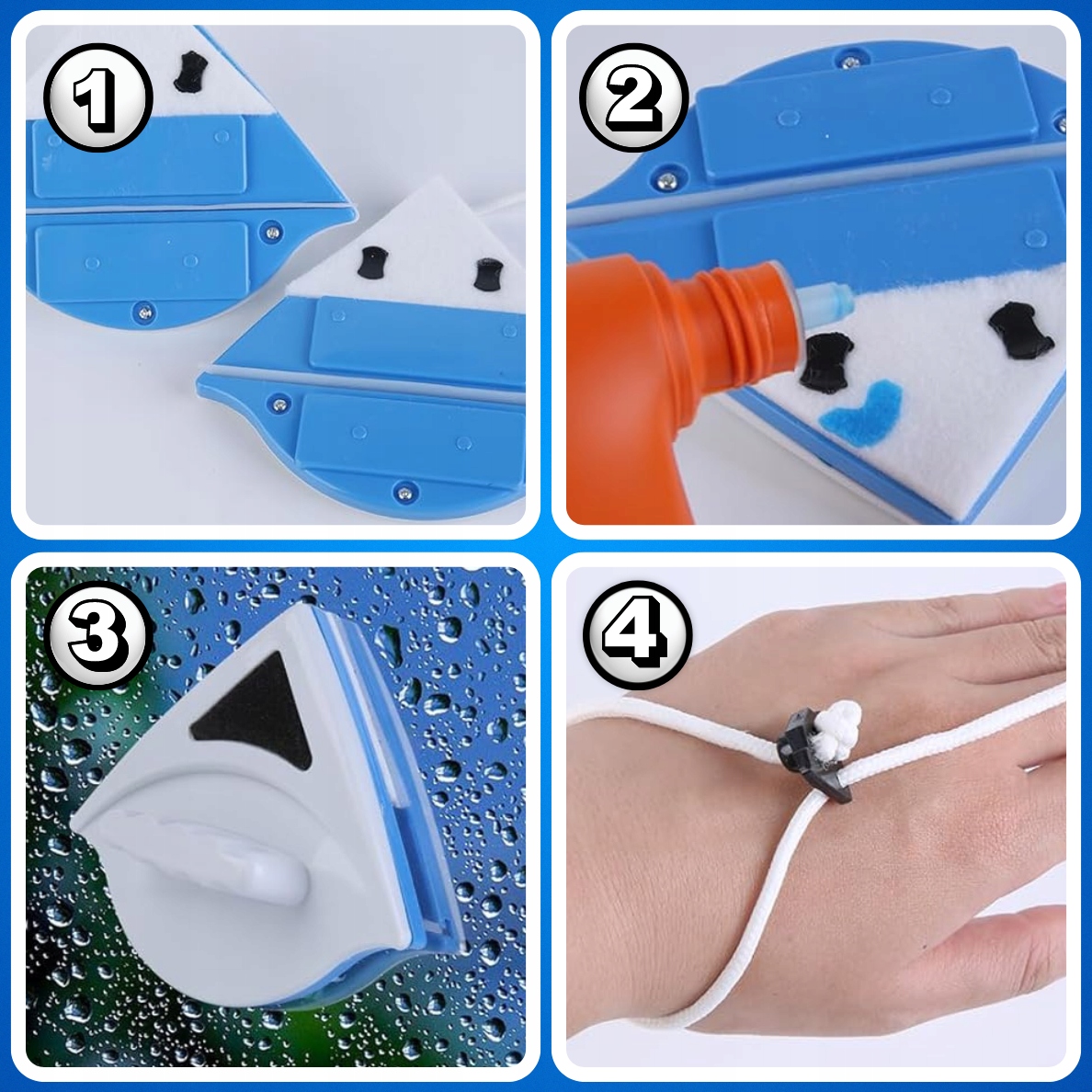 1

2

3

4