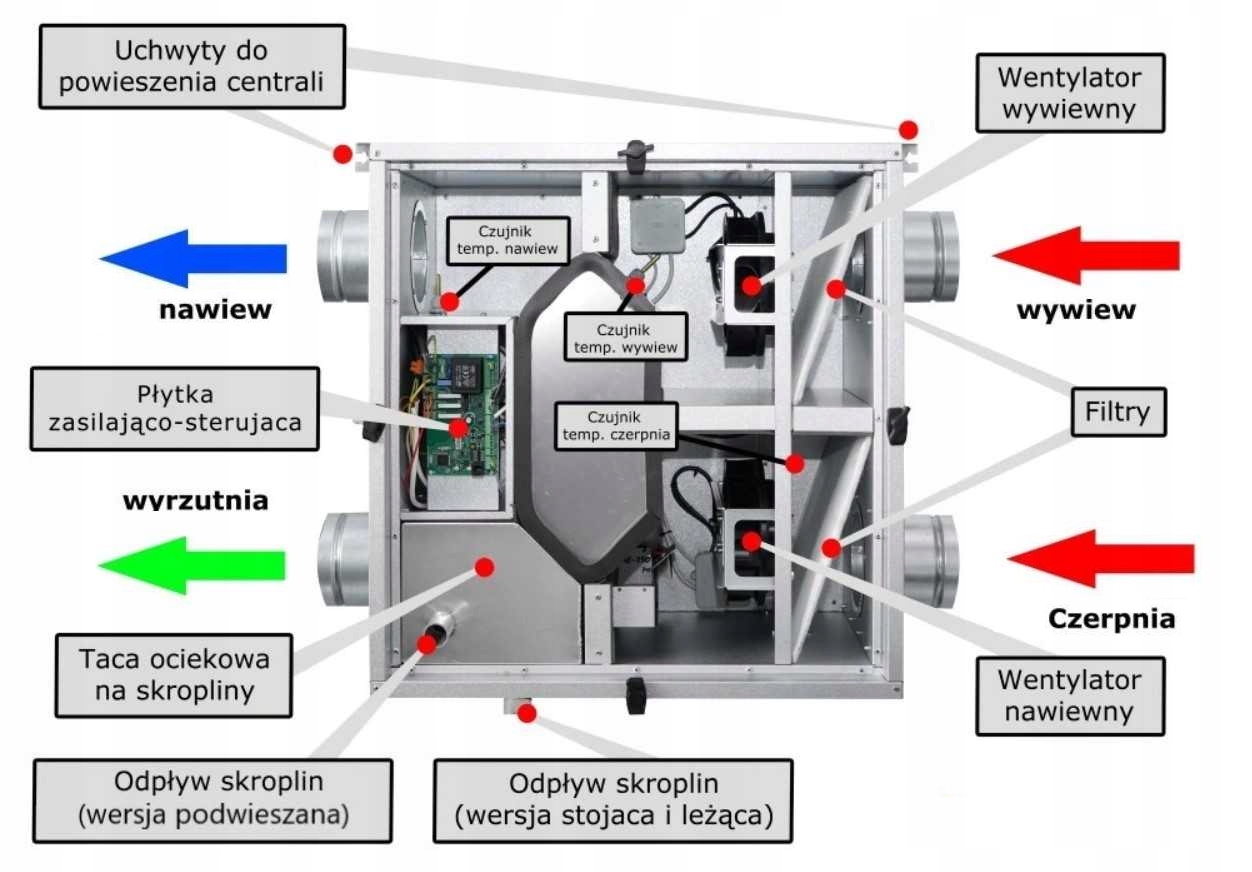 Uchwyty do powieszenia centrali

Wentylator wywiewny

Czujnik temp. nawiew

nawiew

wywiew

Czujnik temp. wywiew

Płytka zasilająco-sterujaca

Czujnik temp. czerpnia

Filtry

wyrzutnia

Czerpnia

Taca ociekowa na skropliny

Wentylator nawiewny

Odpływ skroplin (wersja podwieszana)

Odpływ skroplin (wersja stojaca i leżąca)