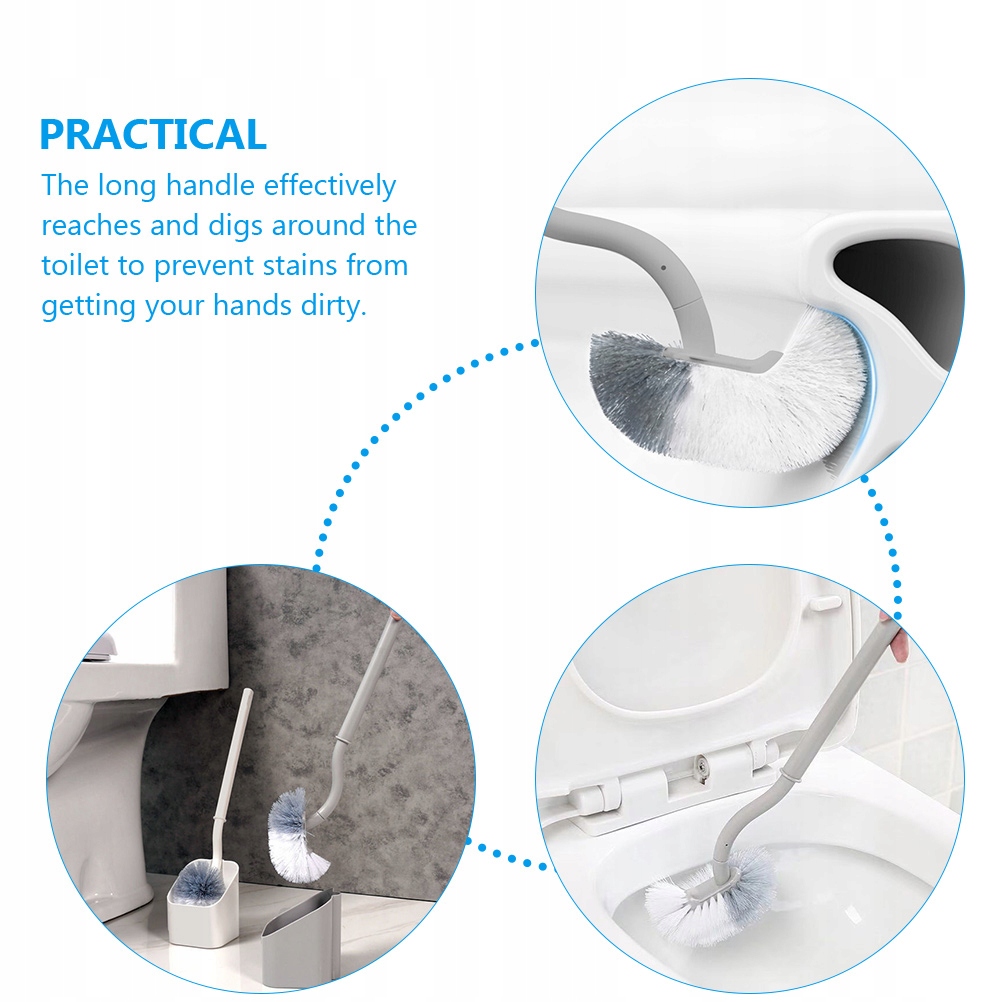 PRACTICAL

The long handle effectively reaches and digs around the toilet to prevent stains from getting your hands dirty.