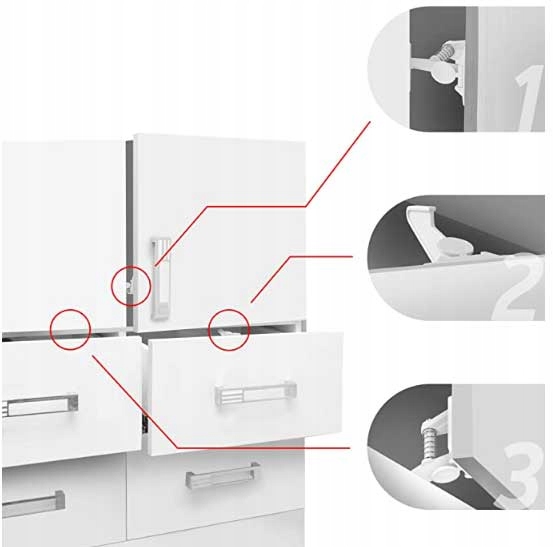 1

2

3