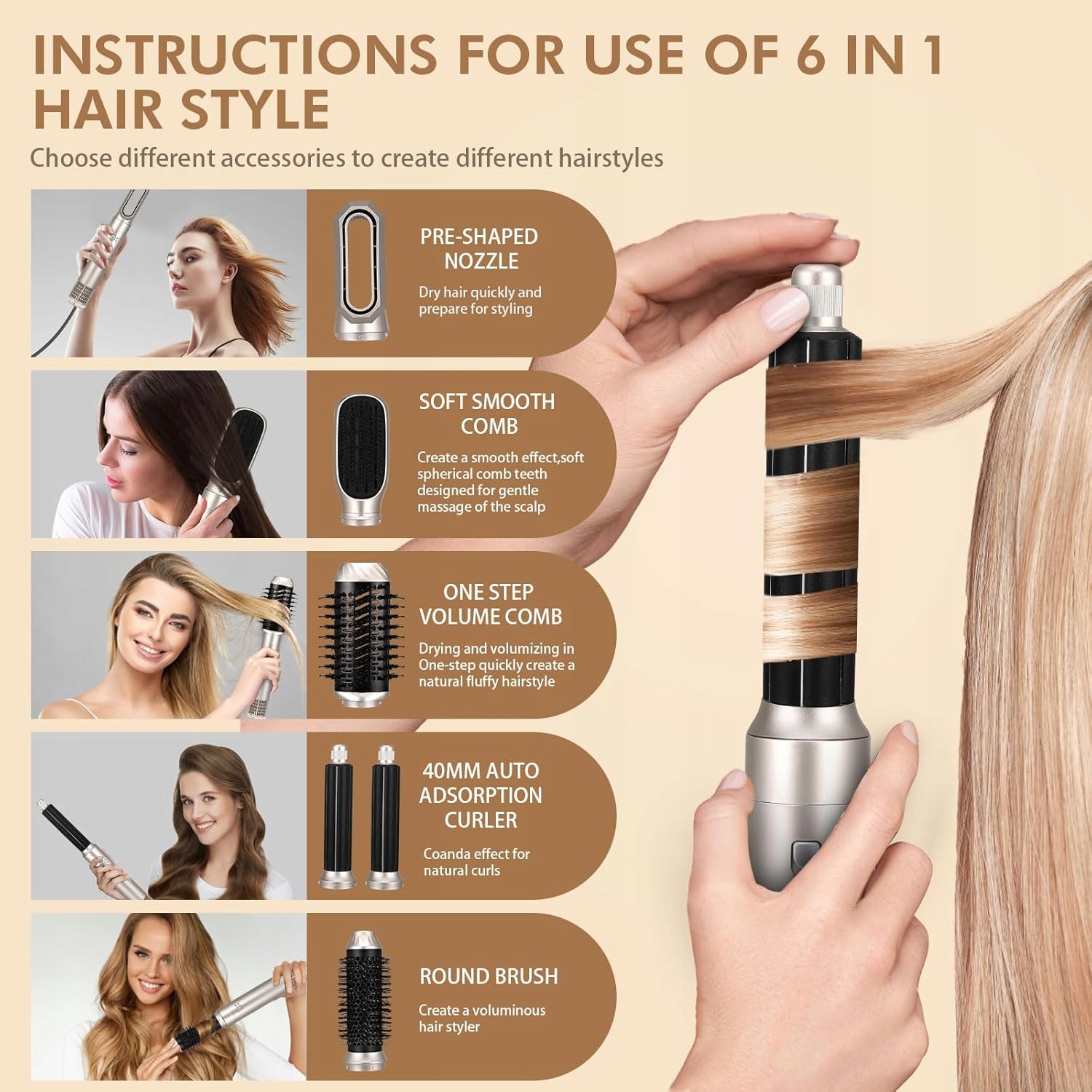 INSTRUCTIONS FOR USE OF 6 IN 1 HAIR STYLE

Choose different accessories to create different hairstyles

PRE-SHAPED NOZZLE

Dry hair quickly and prepare for styling

SOFT SMOOTH COMB

Create a smooth effect,soft spherical comb teeth designed for gentle massage of the scalp

ONE STEP VOLUME COMB

Drying and volumizing in One-step quickly create a natural fluffy hairstyle

40MM AUTO ADSORPTION CURLER

Coanda effect for natural curls

ROUND BRUSH

Create a voluminous hair styler