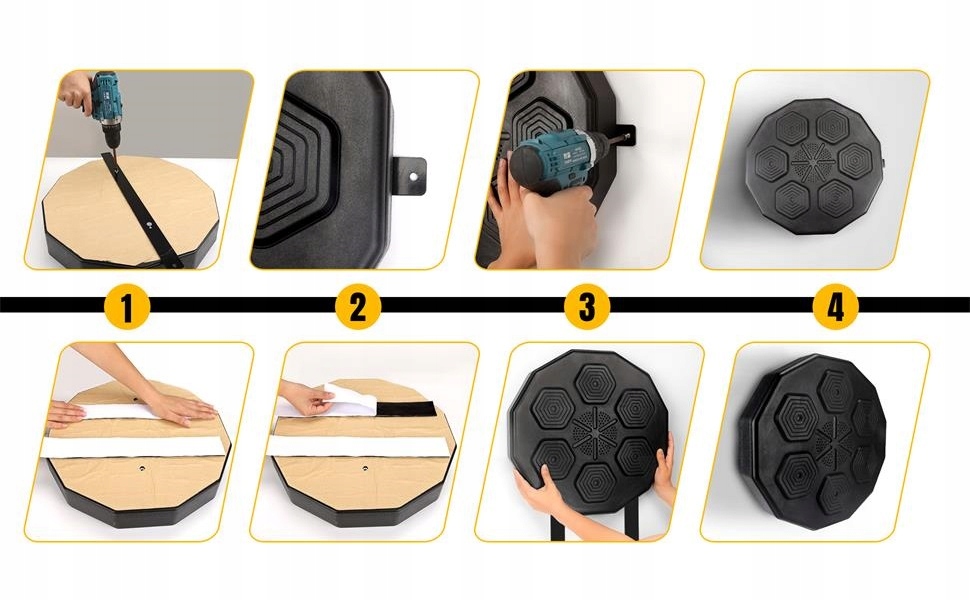 1

2

3

4