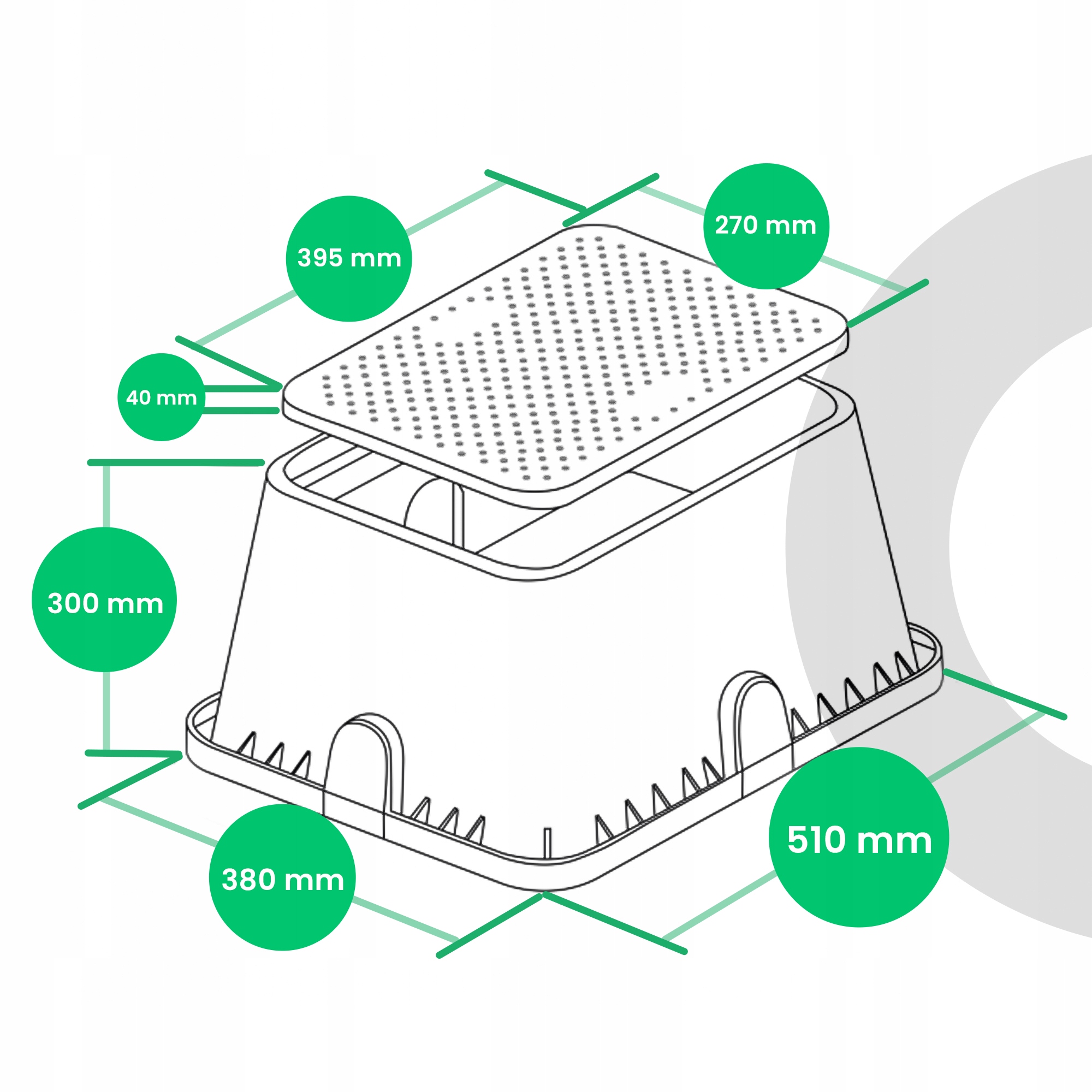 395 mm

270 mm

40 mm

300 mm

380 mm

510 mm