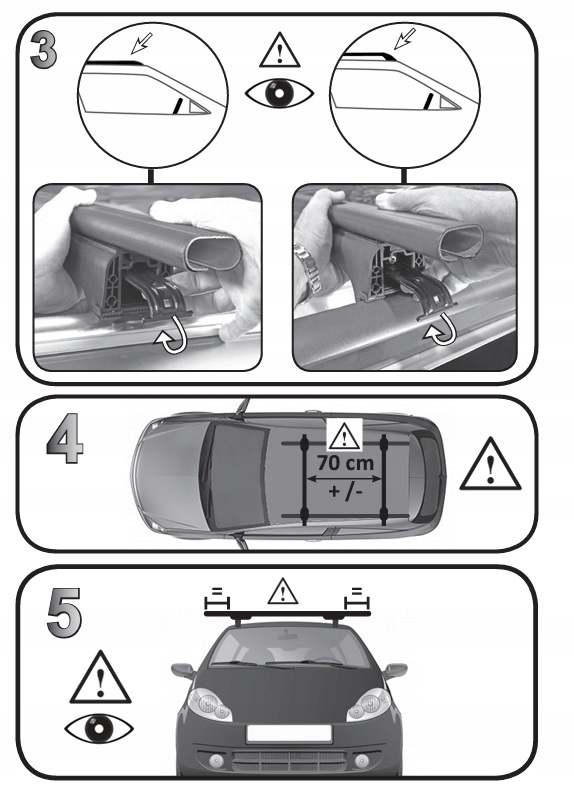 3

4

70 cm
+ / -

5

=

=