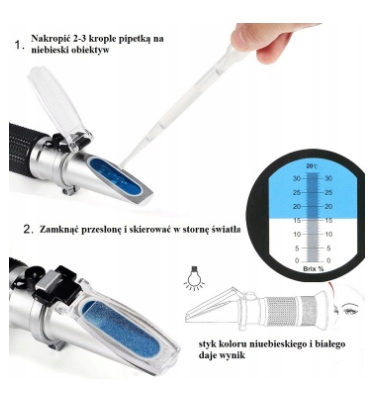 1. Nakropić 2-3 krople pipetką na niebieski obiektyw

2. Zamknąć przesłonę i skierować w stornę światła

20℃
30 30
25 25
20 20
15 15
10 10
5 5
0 0
Brix %

styk koloru niuebieskiego i białego daje wynik