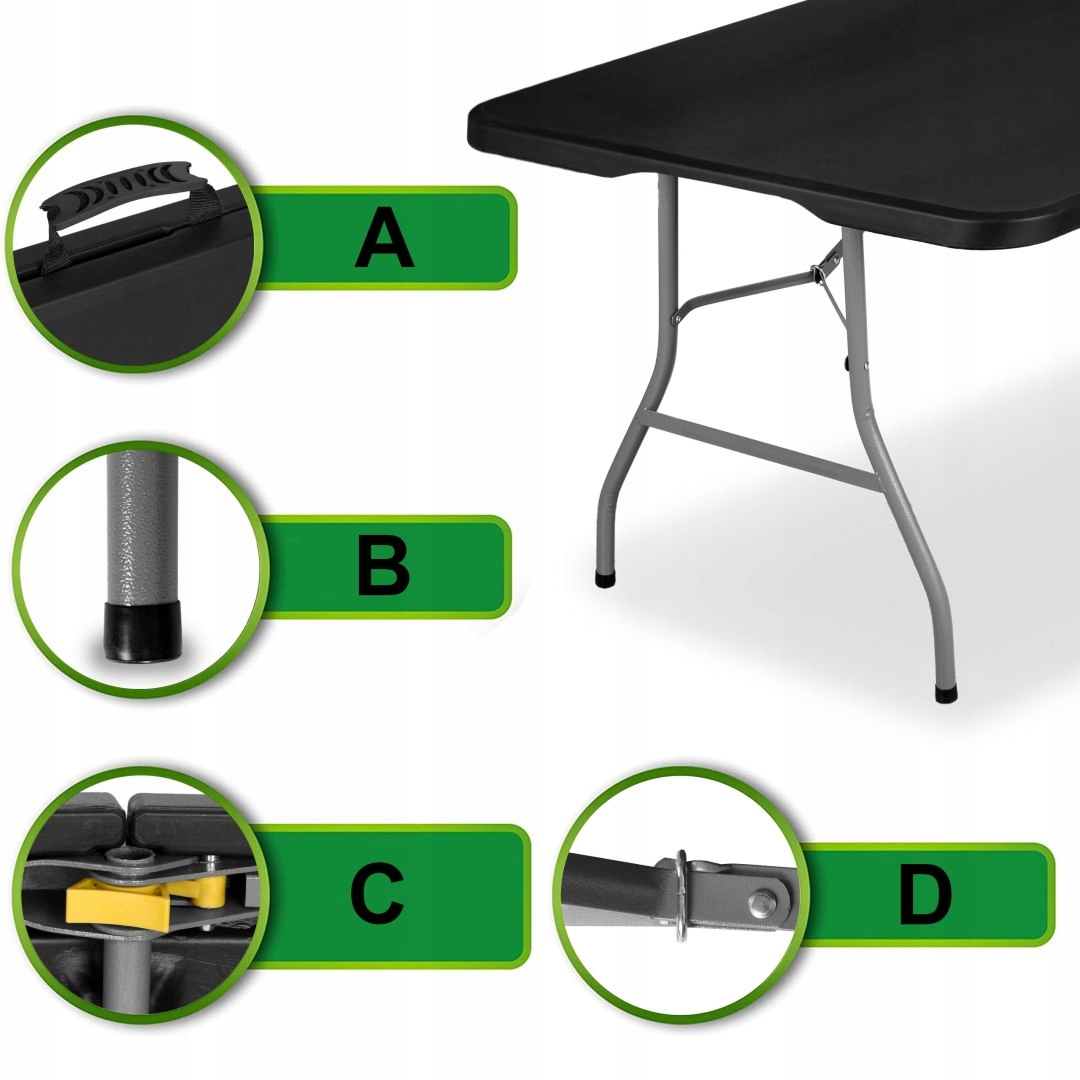 A

B

C

D