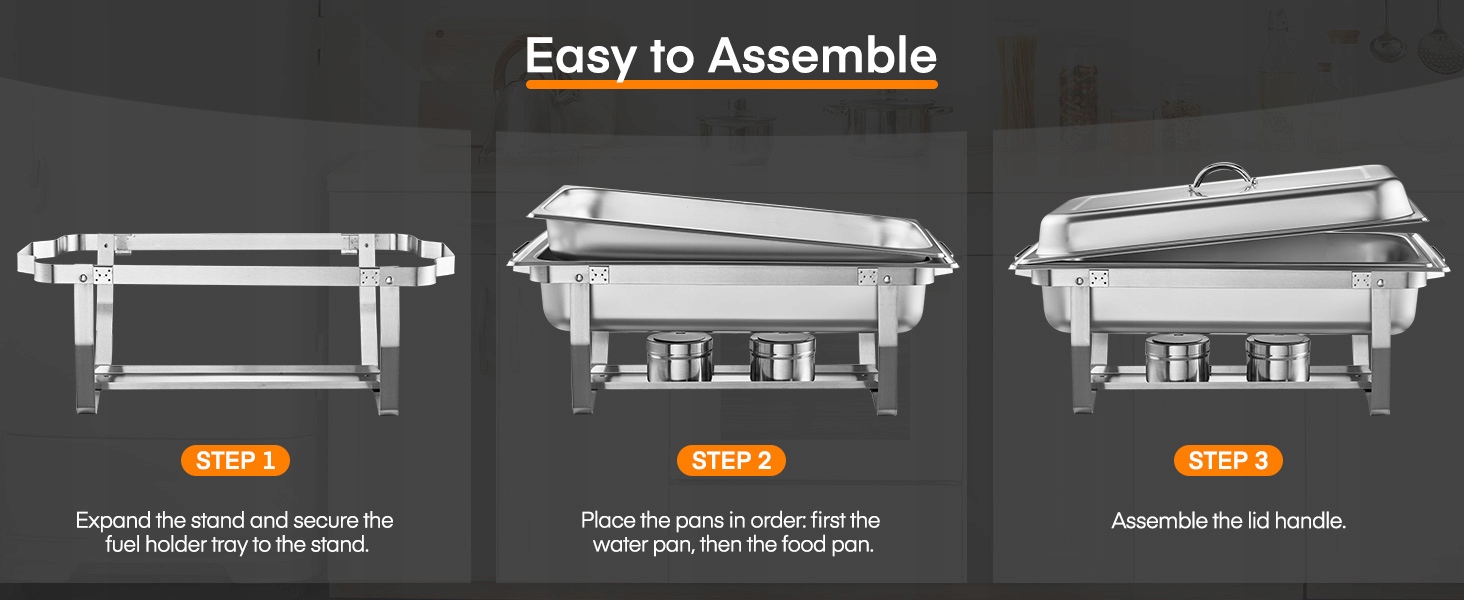 Easy to Assemble

STEP 1

Expand the stand and secure the fuel holder tray to the stand.

STEP 2

Place the pans in order: first the water pan, then the food pan.

STEP 3

Assemble the lid handle.