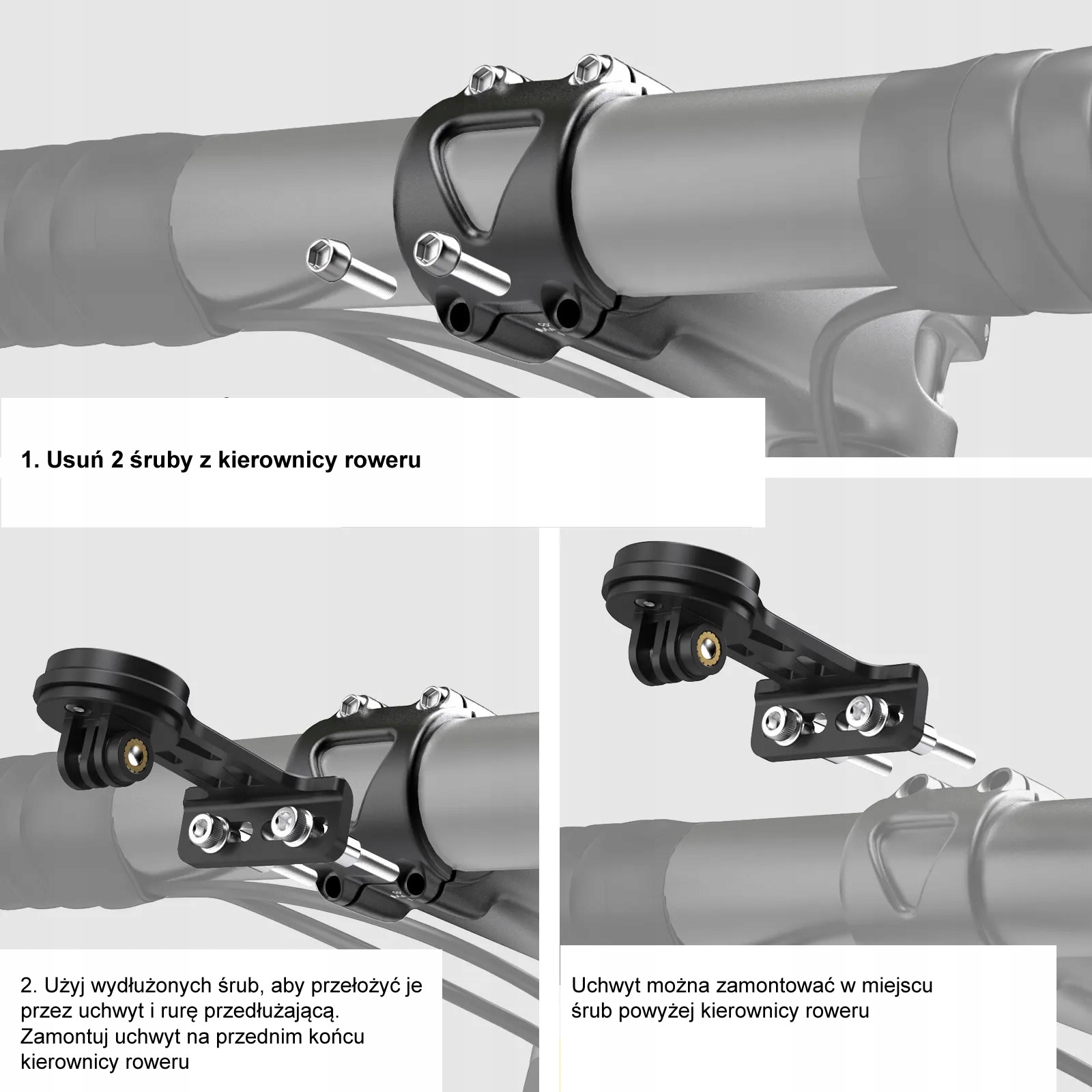 1. Usuń 2 śruby z kierownicy roweru

2. Użyj wydłużonych śrub, aby przełożyć je przez uchwyt i rurę przedłużającą. Zamontuj uchwyt na przednim końcu kierownicy roweru

Uchwyt można zamontować w miejscu śrub powyżej kierownicy roweru