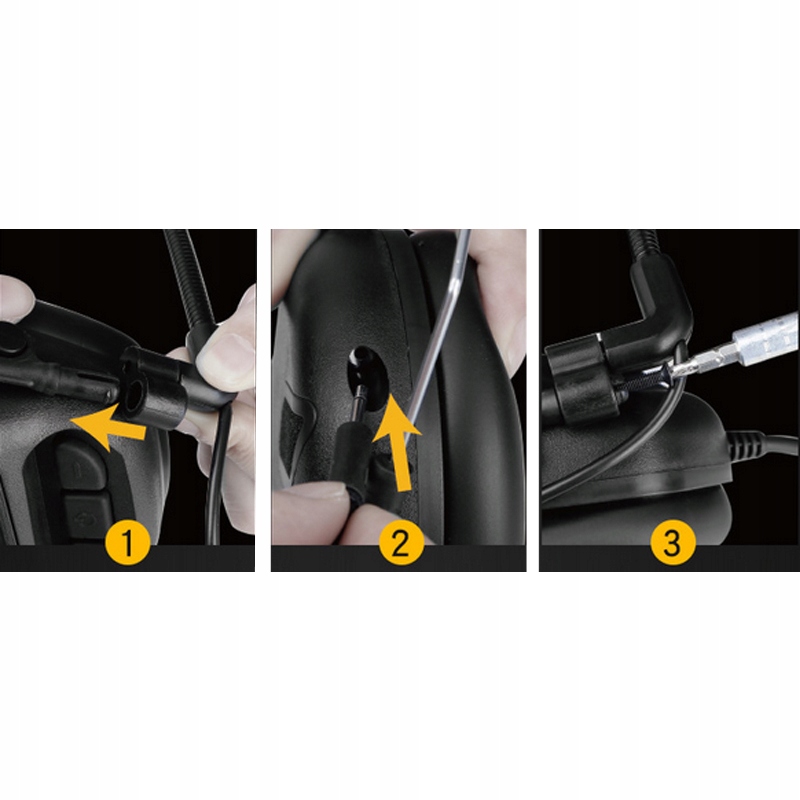 1

2

3