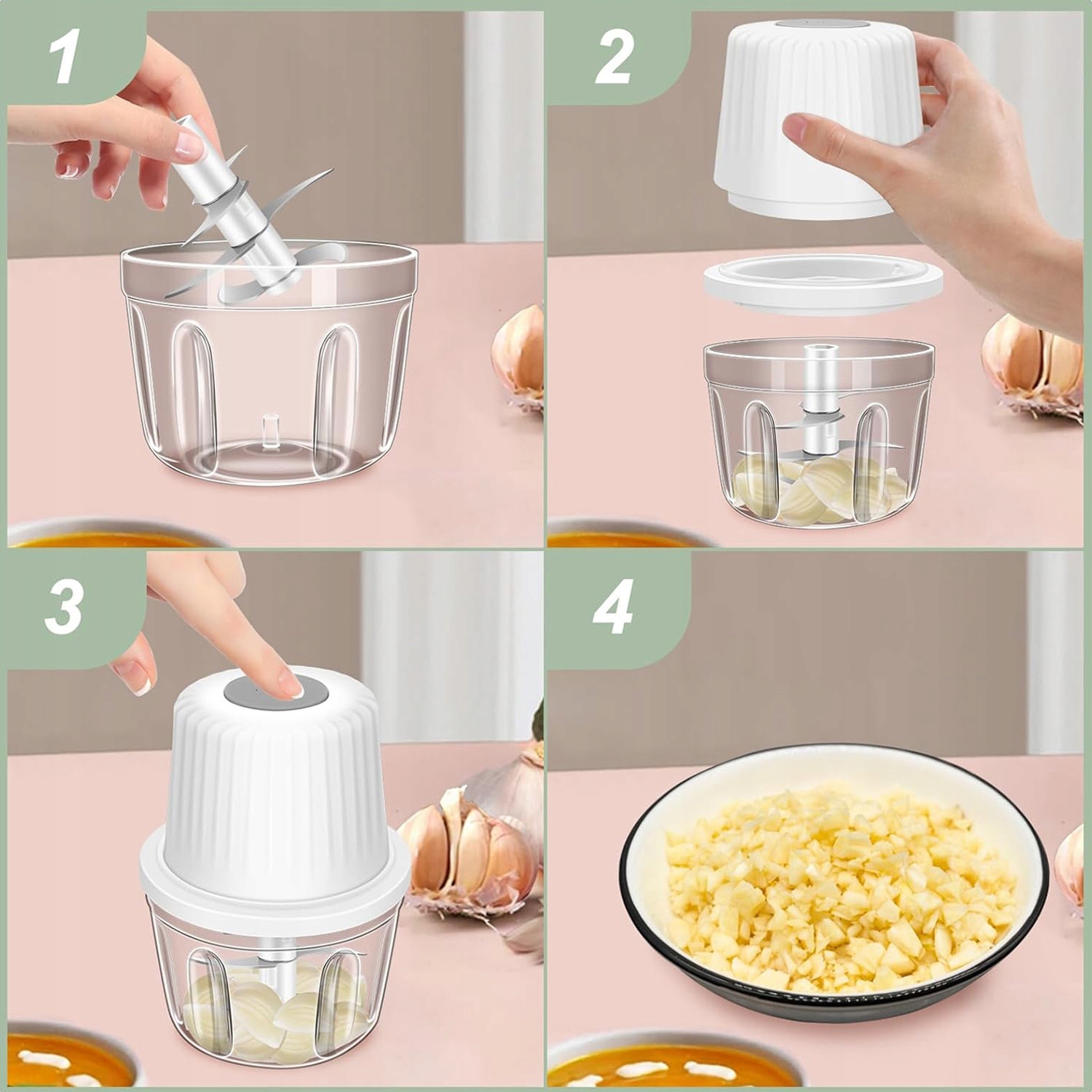 1

2

3

4