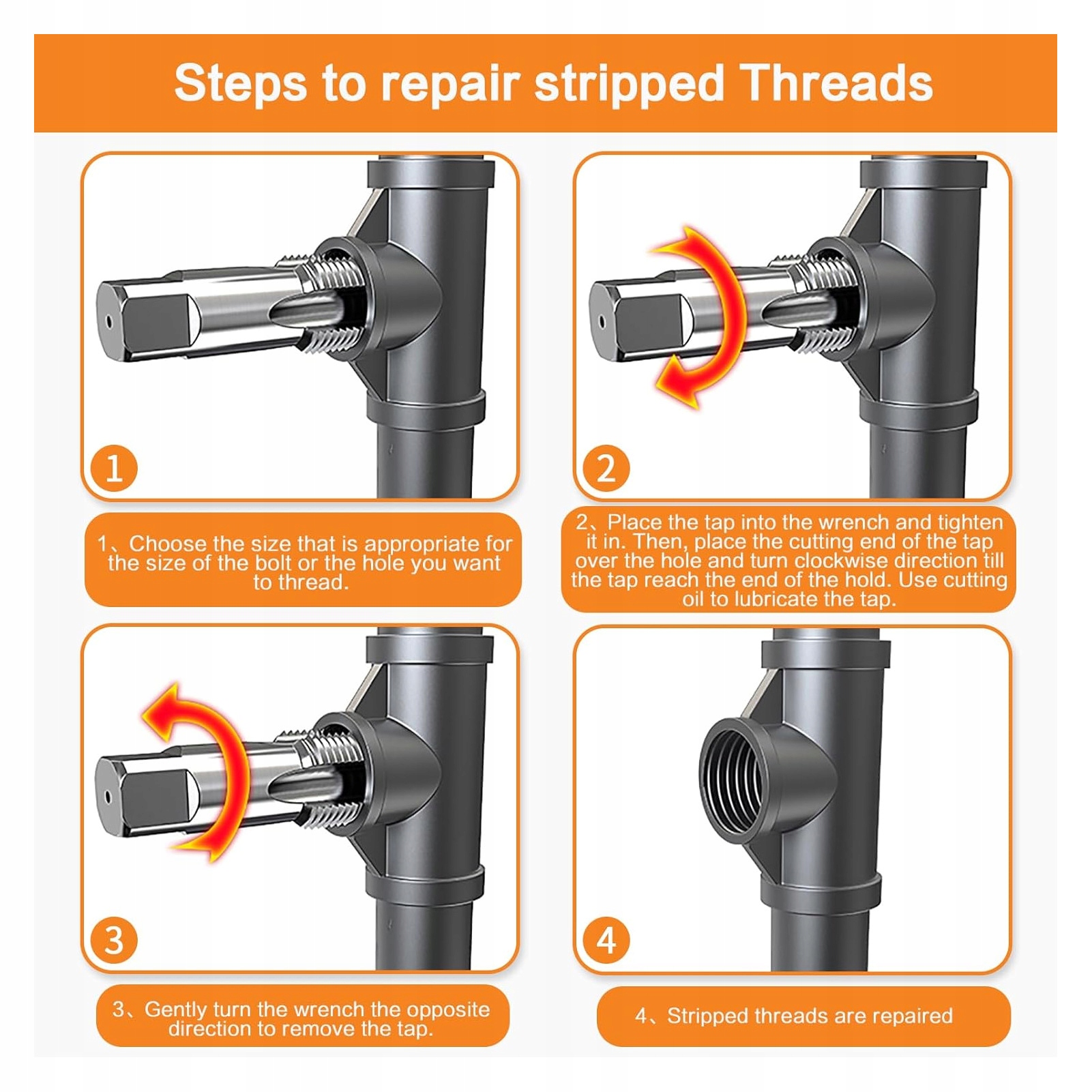 Steps to repair stripped Threads

1

1、Choose the size that is appropriate for the size of the bolt or the hole you want to thread.

2

2、Place the tap into the wrench and tighten it in. Then, place the cutting end of the tap over the hole and turn clockwise direction till the tap reach the end of the hold. Use cutting oil to lubricate the tap.

3

3、Gently turn the wrench the opposite direction to remove the tap.

4

4、Stripped threads are repaired