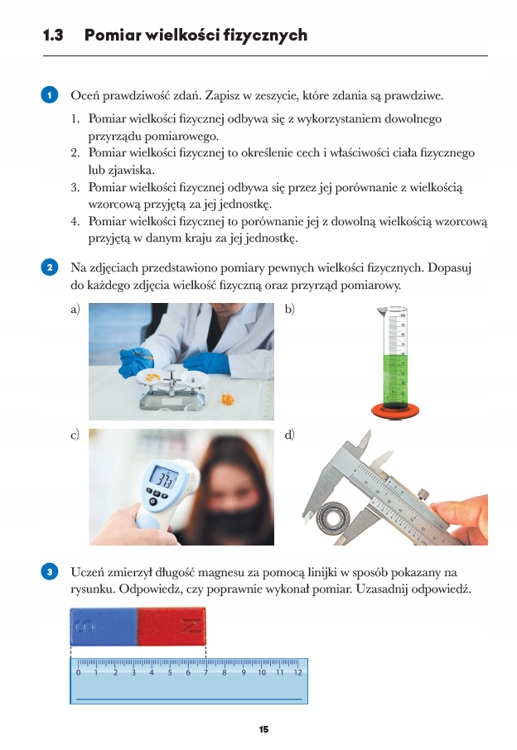 1.3 Pomiar wielkości fizycznych

1 Oceń prawdziwość zdań. Zapisz w zeszycie, które zdania są prawdziwe.

1. Pomiar wielkości fizycznej odbywa się z wykorzystaniem dowolnego przyrządu pomiarowego.
2. Pomiar wielkości fizycznej to określenie cech i właściwości ciała fizycznego lub zjawiska.
3. Pomiar wielkości fizycznej odbywa się przez jej porównanie z wielkością wzorcową przyjętą za jej jednostkę.
4. Pomiar wielkości fizycznej to porównanie jej z dowolną wielkością wzorcową przyjętą w danym kraju za jej jednostkę.

2 Na zdjęciach przedstawiono pomiary pewnych wielkości fizycznych. Dopasuj do każdego zdjęcia wielkość fizyczną oraz przyrząd pomiarowy.

a)

b)

c)

33.3

d)

3 Uczeń zmierzył długość magnesu za pomocą linijki w sposób pokazany na rysunku. Odpowiedz, czy poprawnie wykonał pomiar. Uzasadnij odpowiedź.

S N

0 1 2 3 4 5 6 7 8 9 10 11 12

15