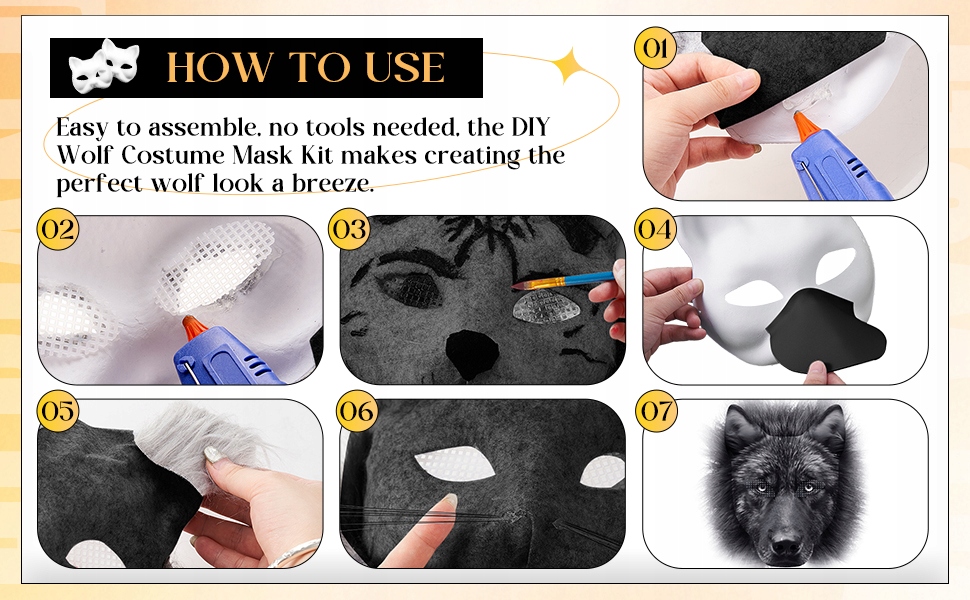 HOW TO USE

Easy to assemble, no tools needed, the DIY Wolf Costume Mask Kit makes creating the perfect wolf look a breeze.

01

02

03

04

05

06

07