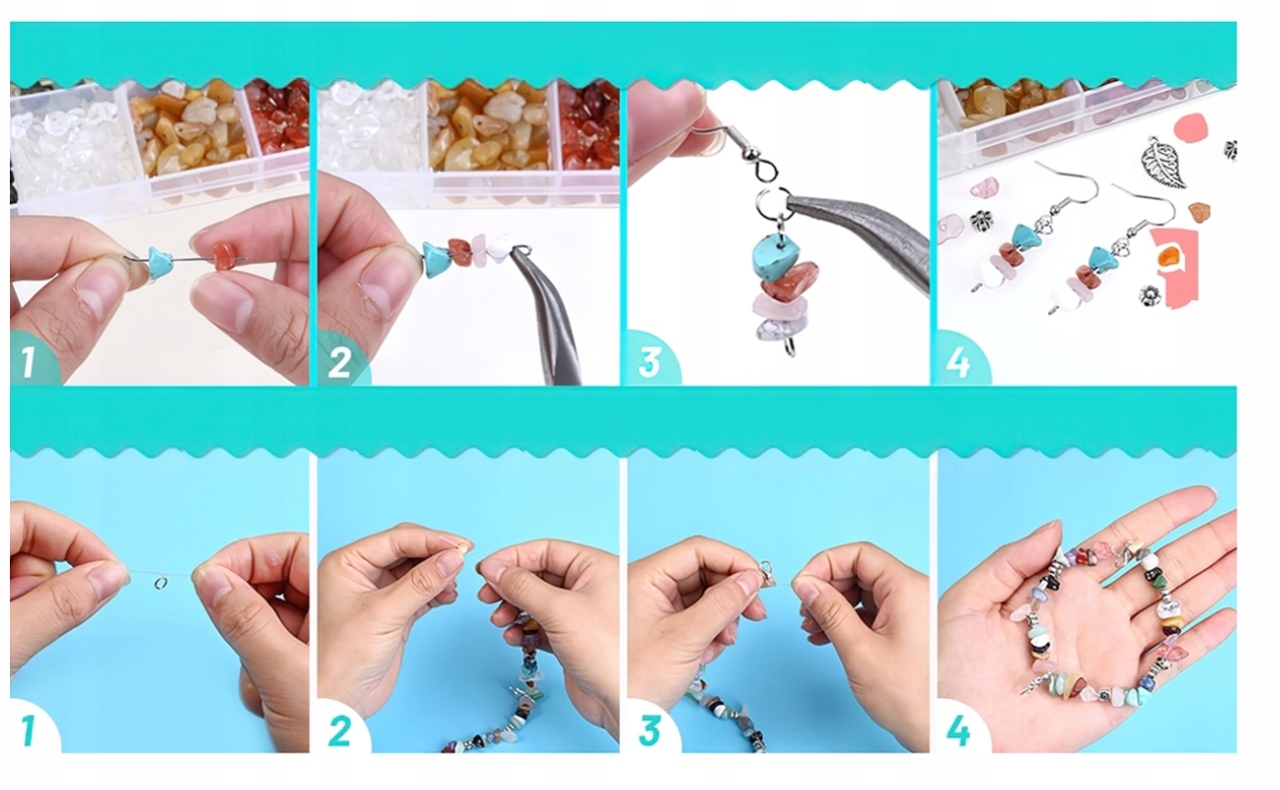 1
2
3
4
1
2
3
4