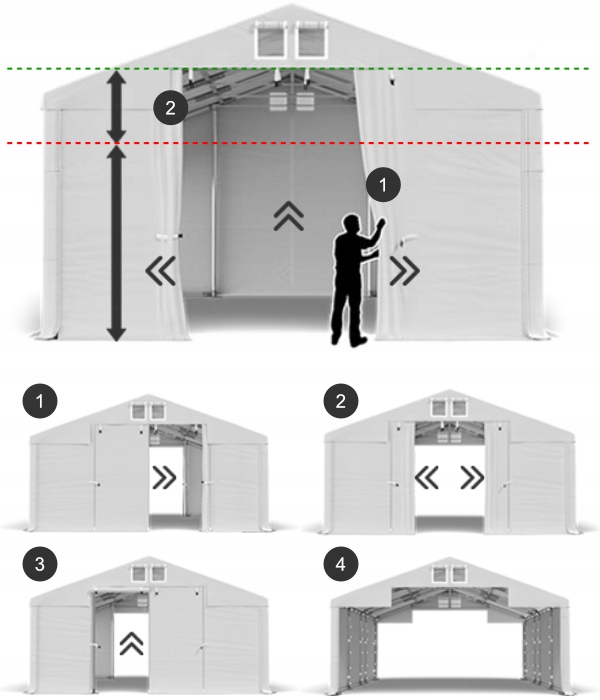 2
1
1
2
3
4