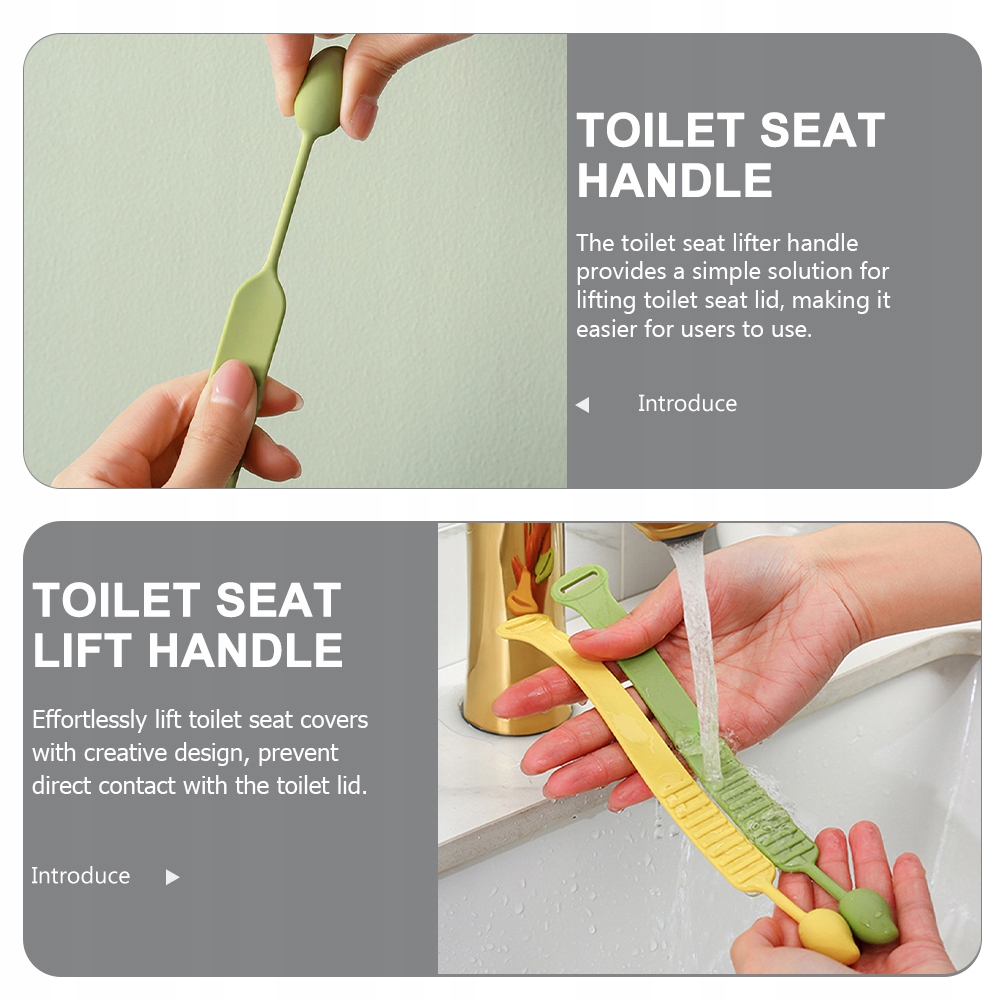 TOILET SEAT HANDLE

The toilet seat lifter handle provides a simple solution for lifting toilet seat lid, making it easier for users to use.

◀ Introduce

TOILET SEAT LIFT HANDLE

Effortlessly lift toilet seat covers with creative design, prevent direct contact with the toilet lid.

Introduce ▶