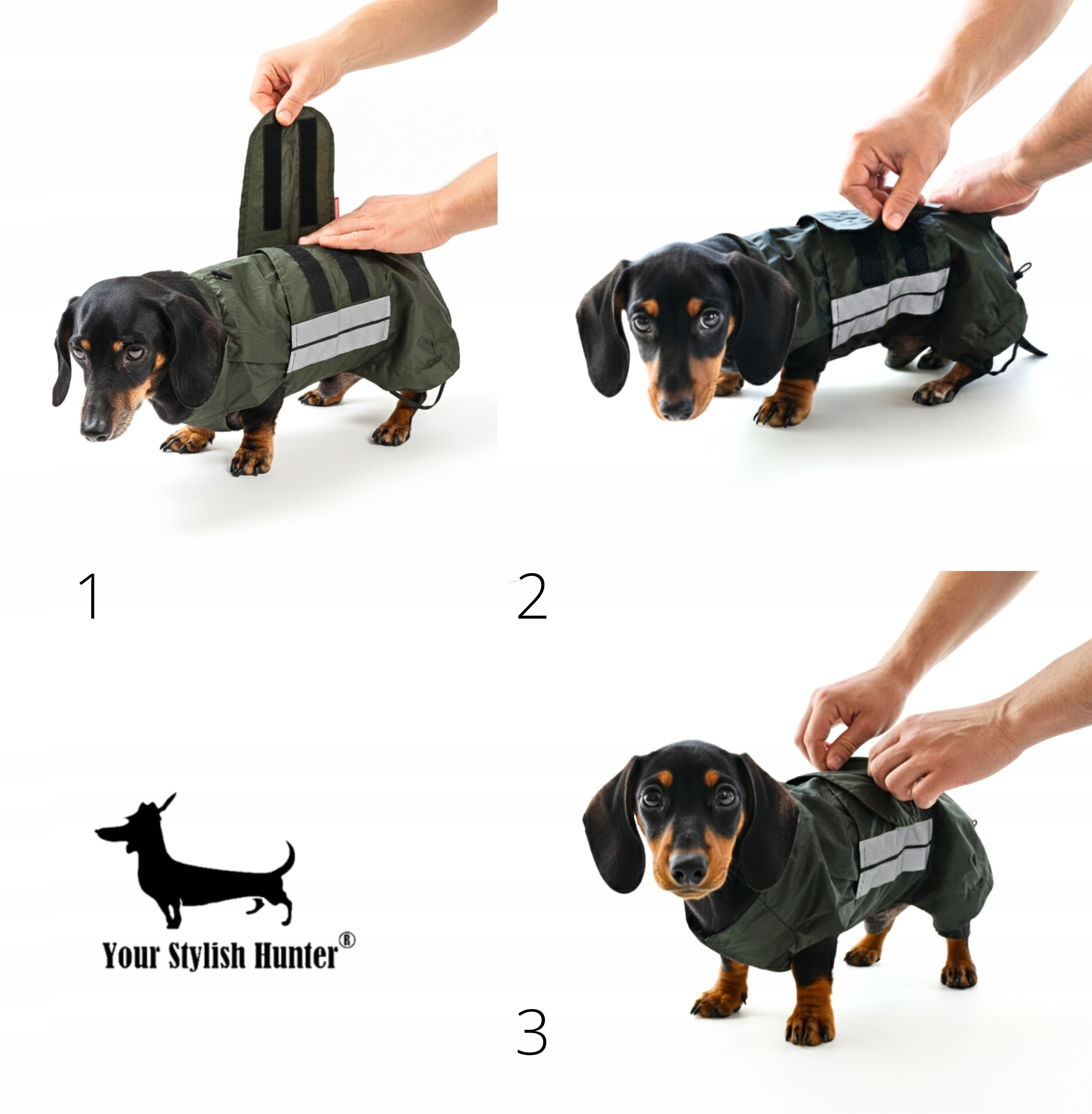 1

2

Your Stylish Hunter®

3