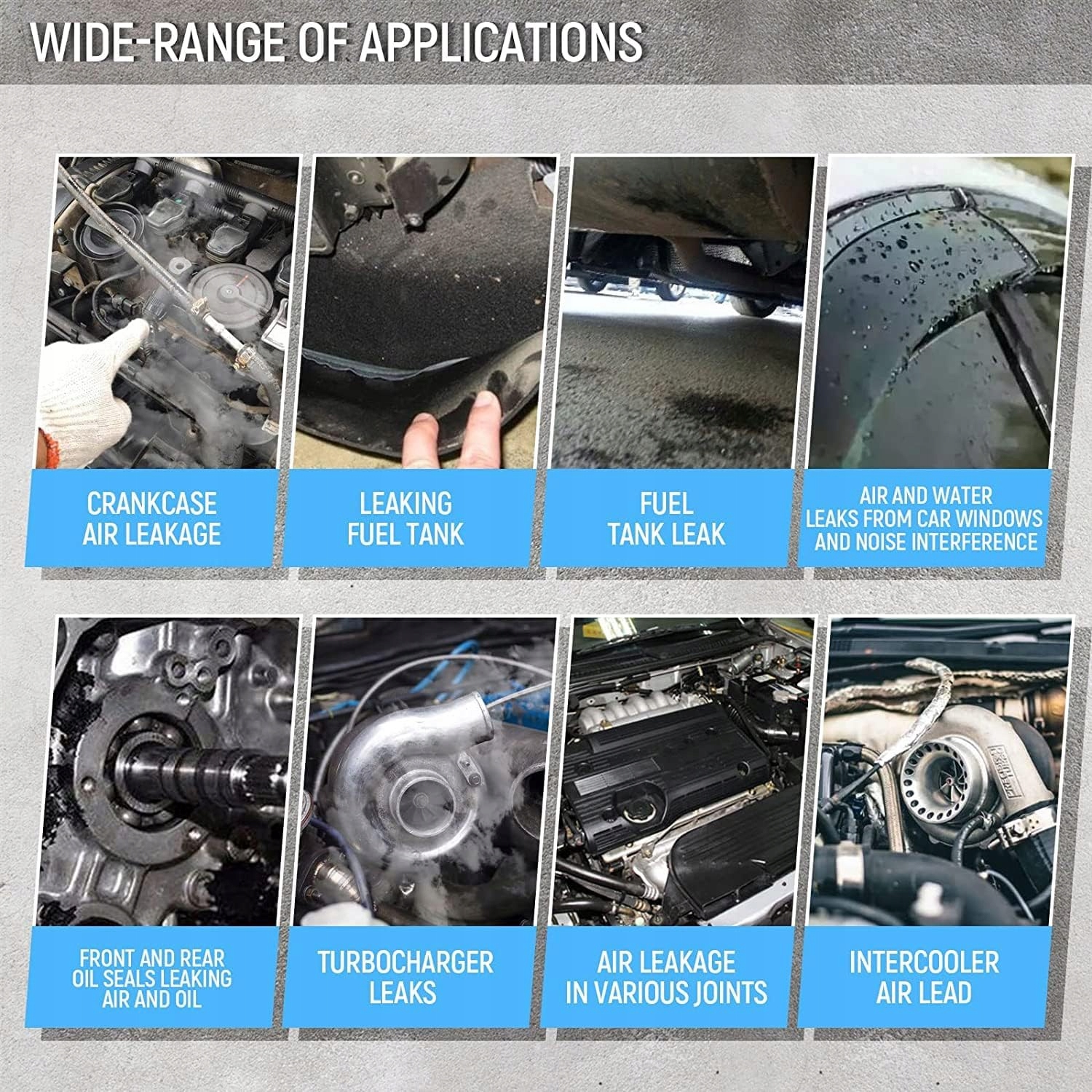 WIDE-RANGE OF APPLICATIONS

CRANKCASE AIR LEAKAGE

LEAKING FUEL TANK

FUEL TANK LEAK

AIR AND WATER LEAKS FROM CAR WINDOWS AND NOISE INTERFERENCE

FRONT AND REAR OIL SEALS LEAKING AIR AND OIL

TURBOCHARGER LEAKS

AIR LEAKAGE IN VARIOUS JOINTS

INTERCOOLER AIR LEAD