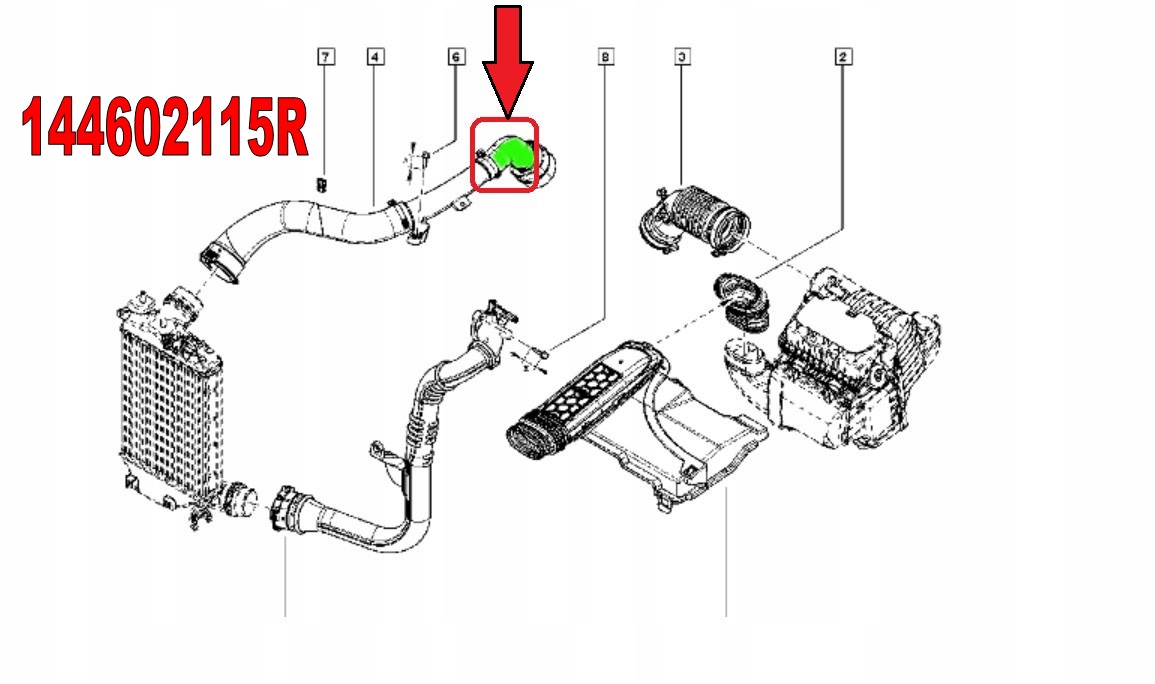 144602115R

7

4

6

8

3

2