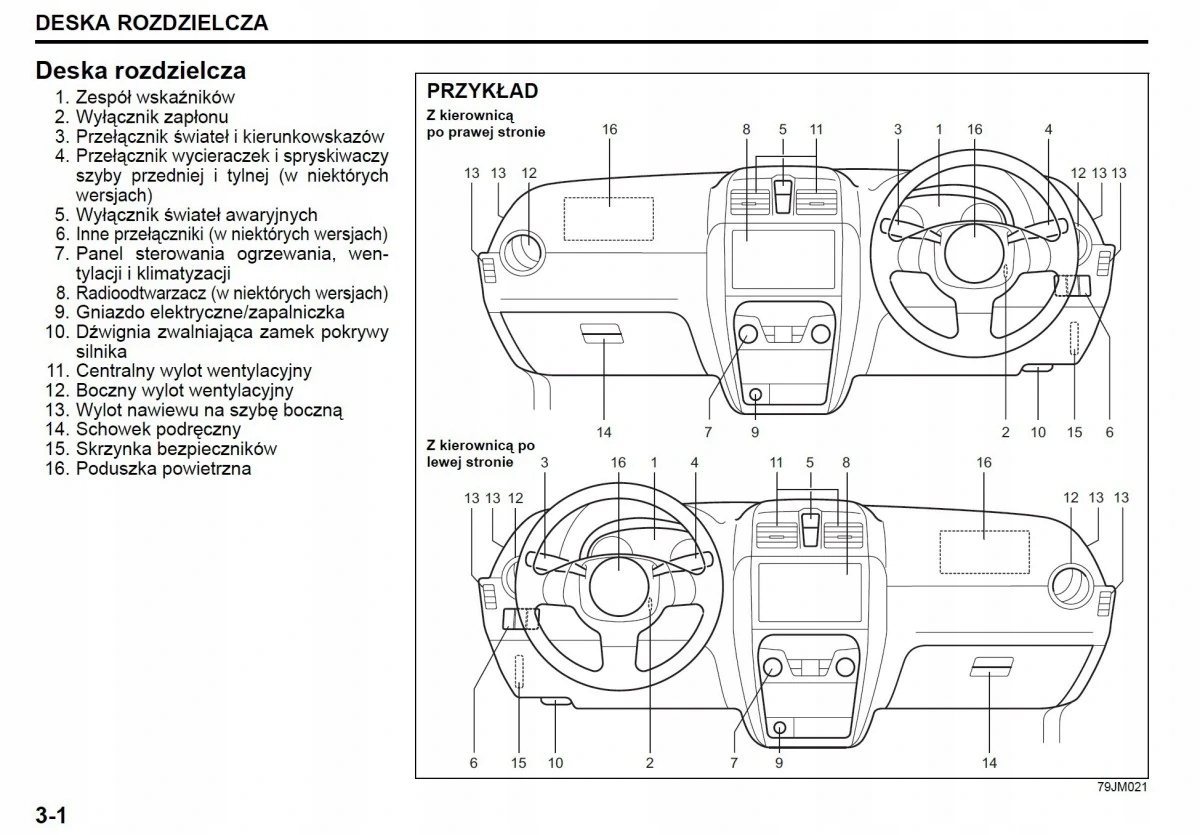 DESKA ROZDZIELCZA

Deska rozdzielcza

1. Zespół wskaźników
2. Wyłącznik zapłonu
3. Przełącznik świateł i kierunkowskazów
4. Przełącznik wycieraczek i spryskiwaczy szyby przedniej i tylnej (w niektórych wersjach)
5. Wyłącznik świateł awaryjnych
6. Inne przełączniki (w niektórych wersjach)
7. Panel sterowania ogrzewania, wentylacji i klimatyzacji
8. Radioodtwarzacz (w niektórych wersjach)
9. Gniazdo elektryczne/zapalniczka
10. Dźwignia zwalniająca zamek pokrywy silnika
11. Centralny wylot wentylacyjny
12. Boczny wylot wentylacyjny
13. Wylot nawiewu na szybę boczną
14. Schowek podręczny
15. Skrzynka bezpieczników
16. Poduszka powietrzna

PRZYKŁAD

Z kierownicą po prawej stronie

16 8 5 11 3 1 16 4
13 13 12 12 13 13
14 7 9 2 10 15 6

Z kierownicą po lewej stronie

3 16 1 4 11 5 8 16
13 13 12 12 13 13
6 15 10 2 7 9 14

79JM021

3-1