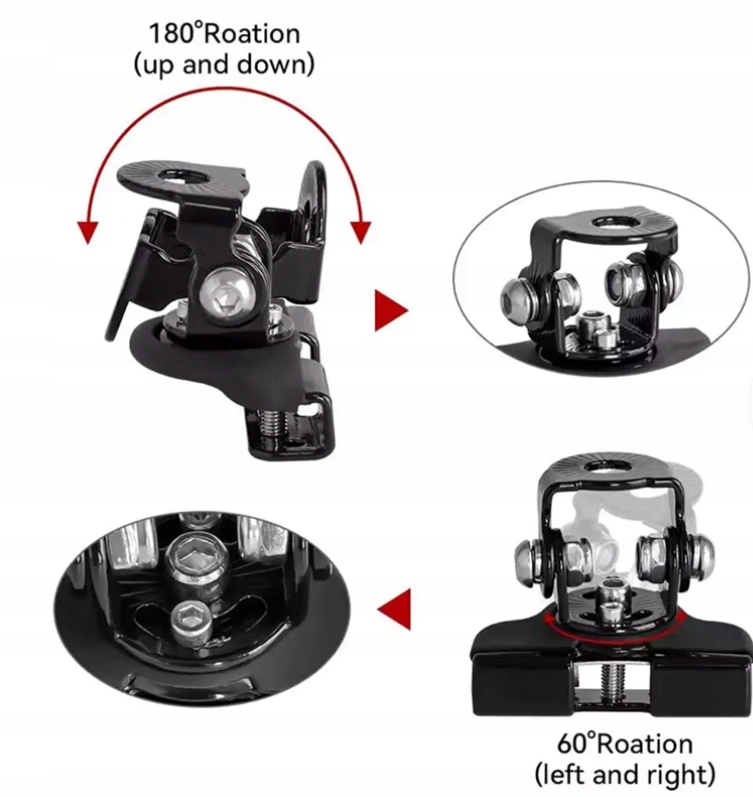 180°Roation
(up and down)

60°Roation
(left and right)