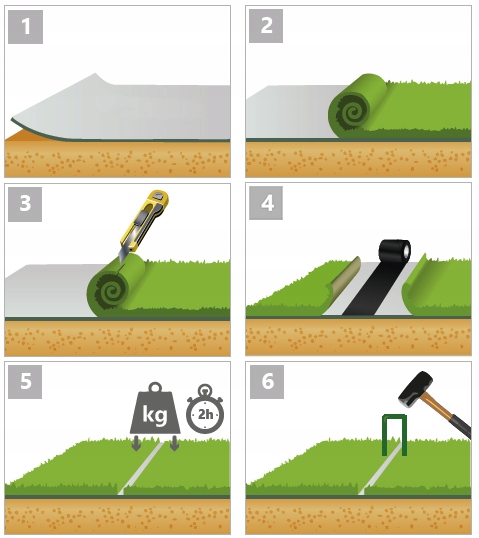 1

2

3

4

5

kg

2h

6