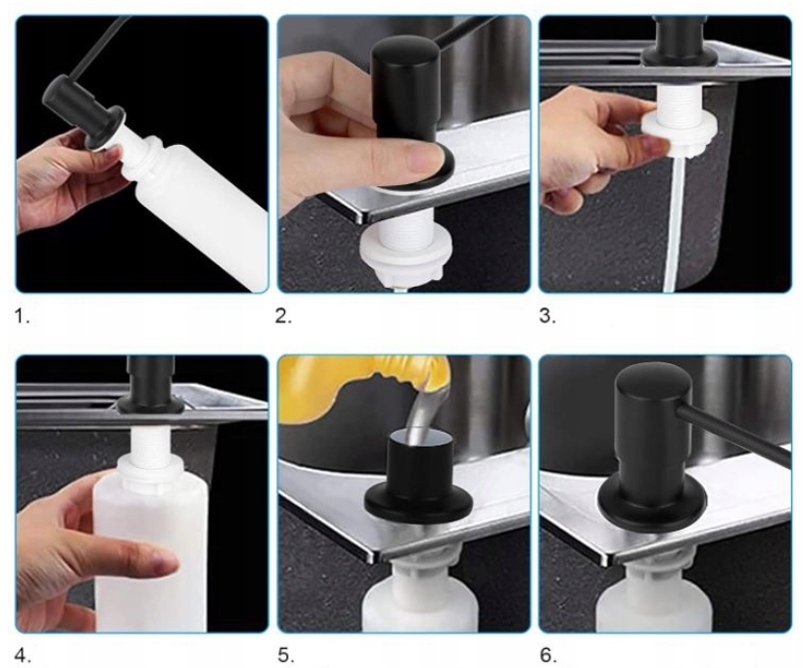 1.

2.

3.

4.

5.

6.