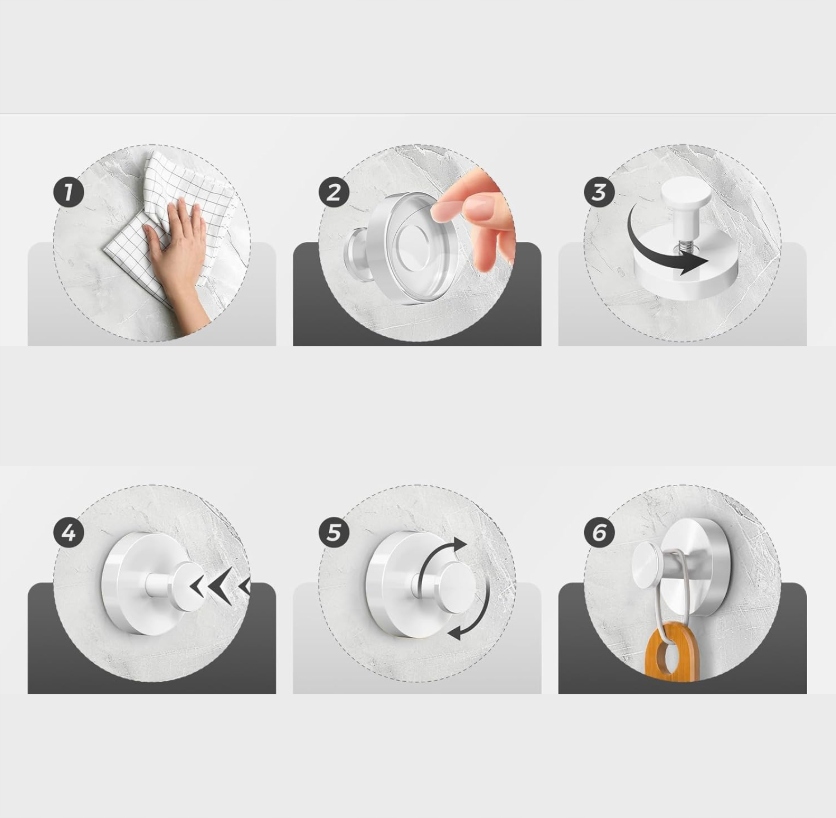 1

2

3

4

5

6