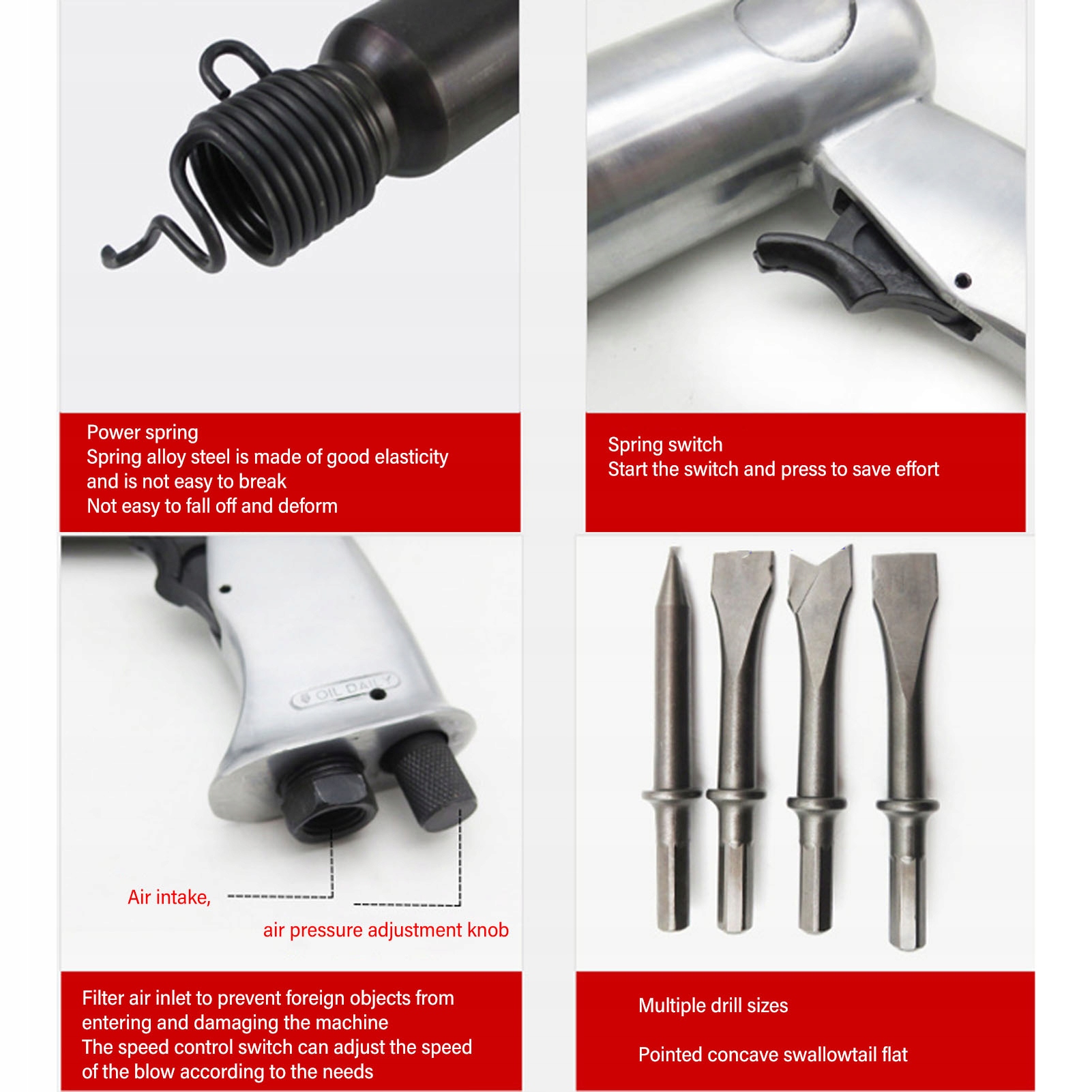 Power spring
Spring alloy steel is made of good elasticity and is not easy to break
Not easy to fall off and deform

Spring switch
Start the switch and press to save effort

OIL DAILY

Air intake,

air pressure adjustment knob

Filter air inlet to prevent foreign objects from entering and damaging the machine
The speed control switch can adjust the speed of the blow according to the needs

Multiple drill sizes

Pointed concave swallowtail flat