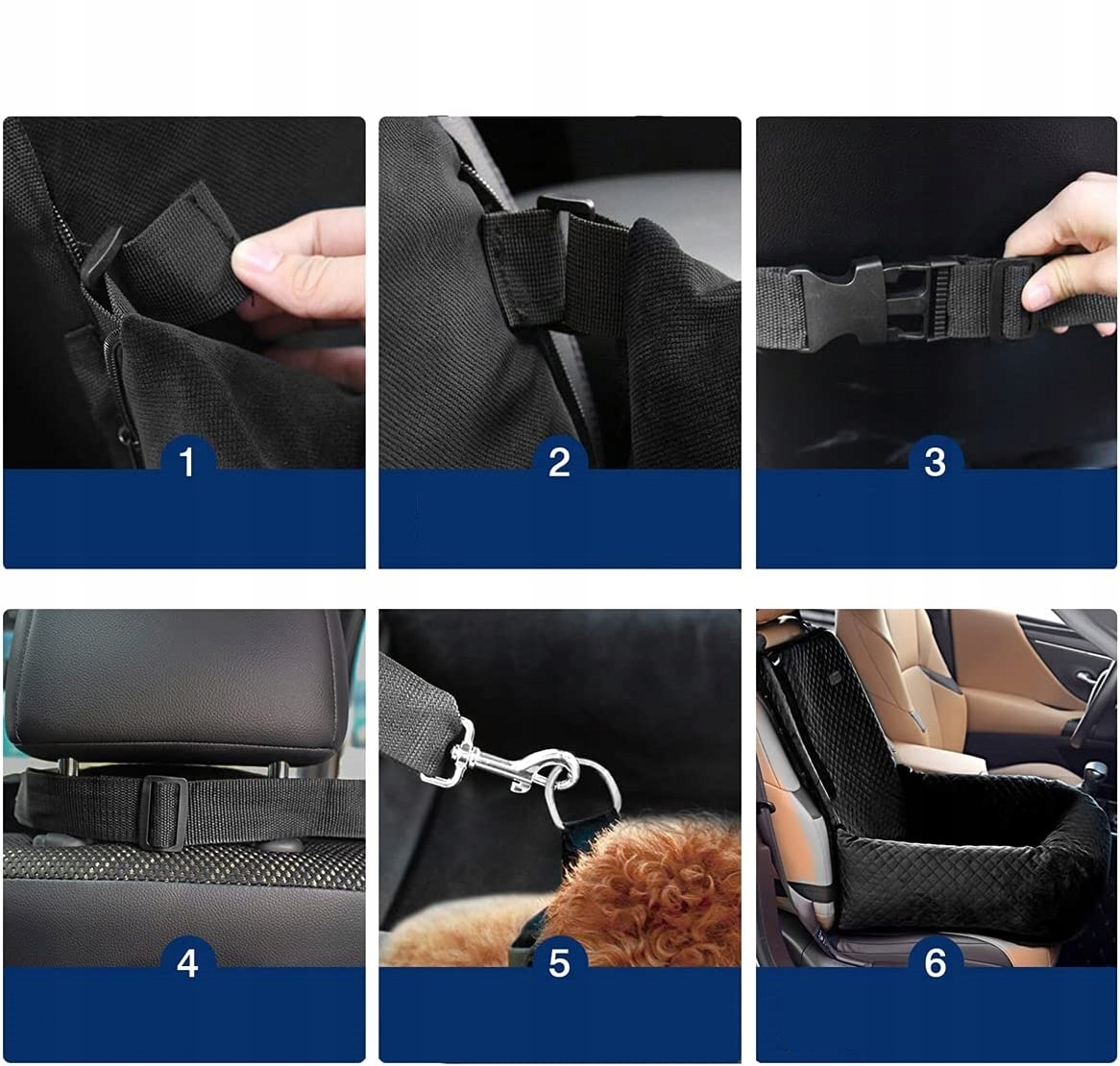 1

2

3

4

5

6