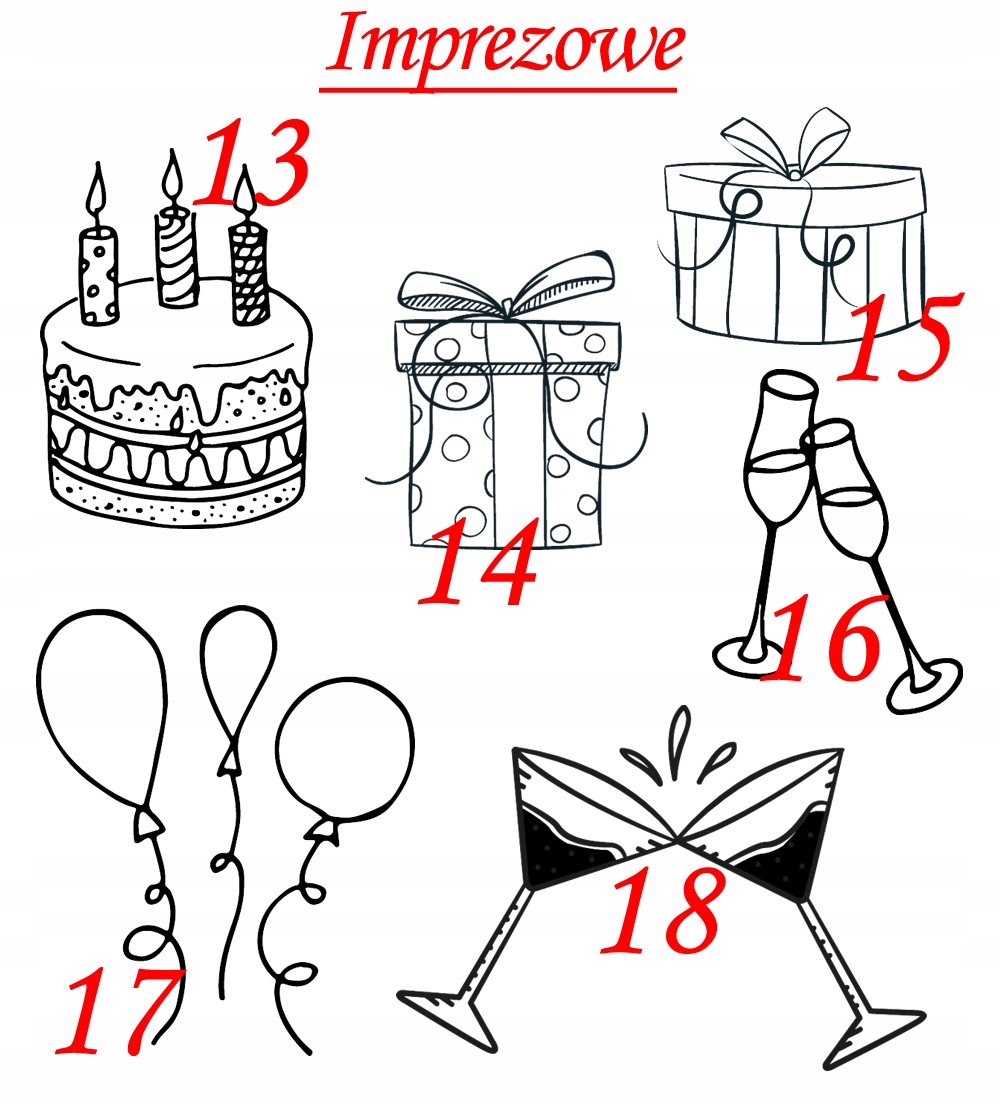 Imprezowe

13

14

15

16

17

18