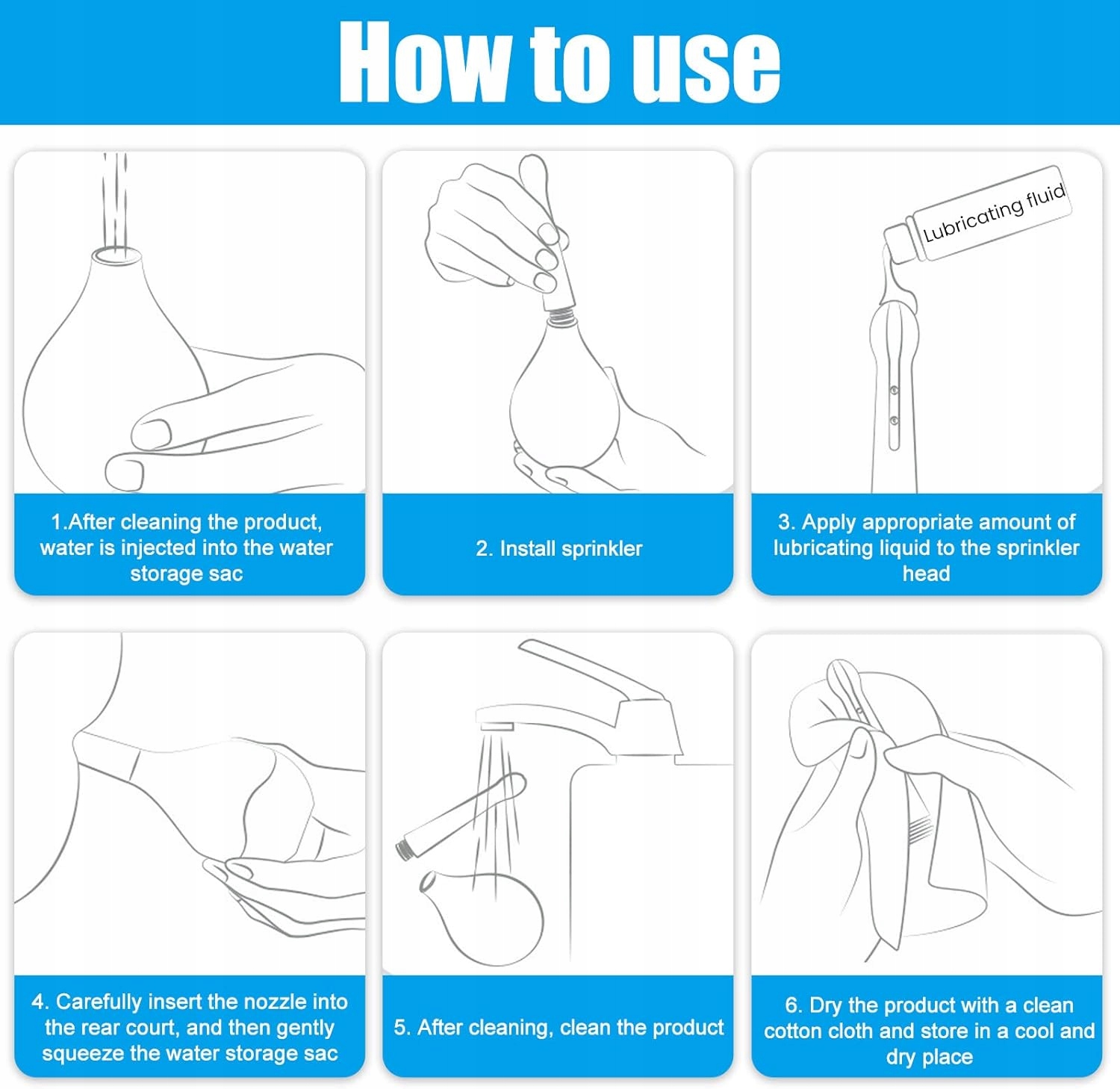 How to use

1.After cleaning the product, water is injected into the water storage sac

2. Install sprinkler

Lubricating fluid

3. Apply appropriate amount of lubricating liquid to the sprinkler head

4. Carefully insert the nozzle into the rear court, and then gently squeeze the water storage sac

5. After cleaning, clean the product

6. Dry the product with a clean cotton cloth and store in a cool and dry place