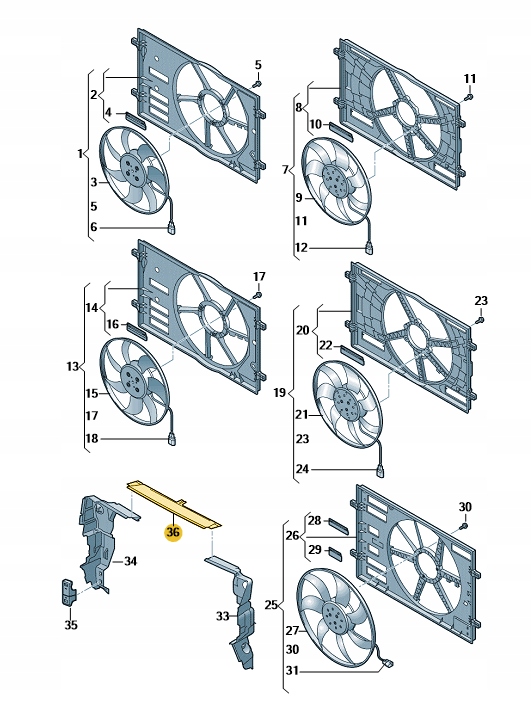 5
2
4
1
3
5
6
11
8
10
7
9
11
12
17
14
16
13
15
17
18
23
20
22
19
21
23
24
36
34
35
33
30
28
26
29
25
27
30
31